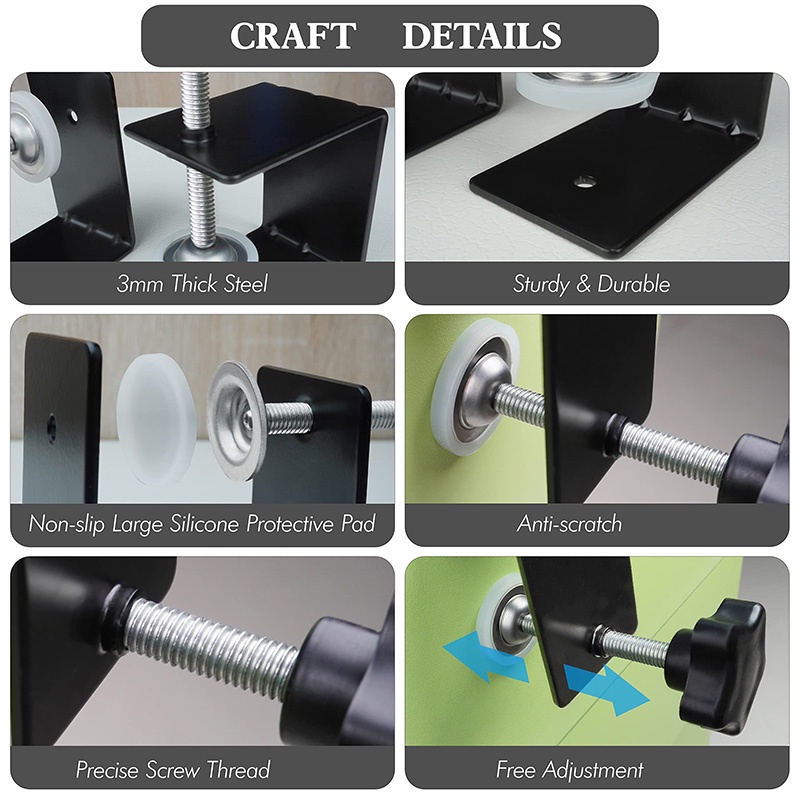 CRAFT DETAILS

3mm Thick Steel

Sturdy & Durable

Non-slip Large Silicone Protective Pad

Anti-scratch

Precise Screw Thread

Free Adjustment