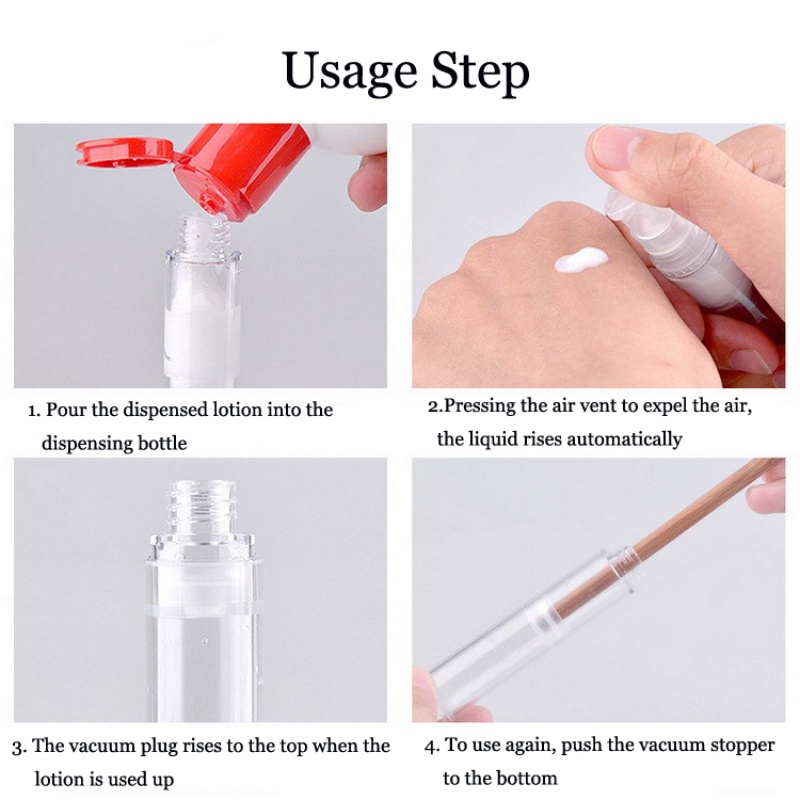 Usage Step

1. Pour the dispensed lotion into the dispensing bottle

2.Pressing the air vent to expel the air, the liquid rises automatically

3. The vacuum plug rises to the top when the lotion is used up

4. To use again, push the vacuum stopper to the bottom