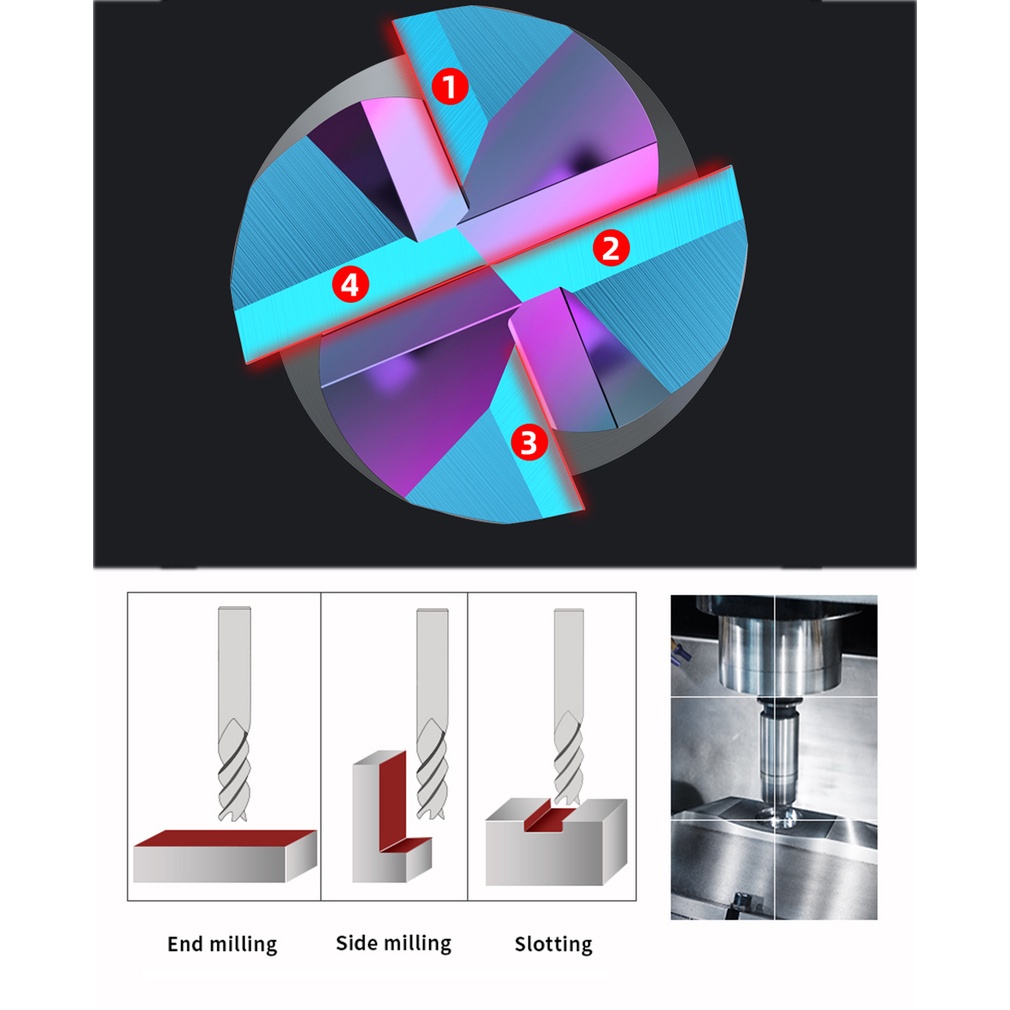 1
2
4
3

End milling
Side milling
Slotting