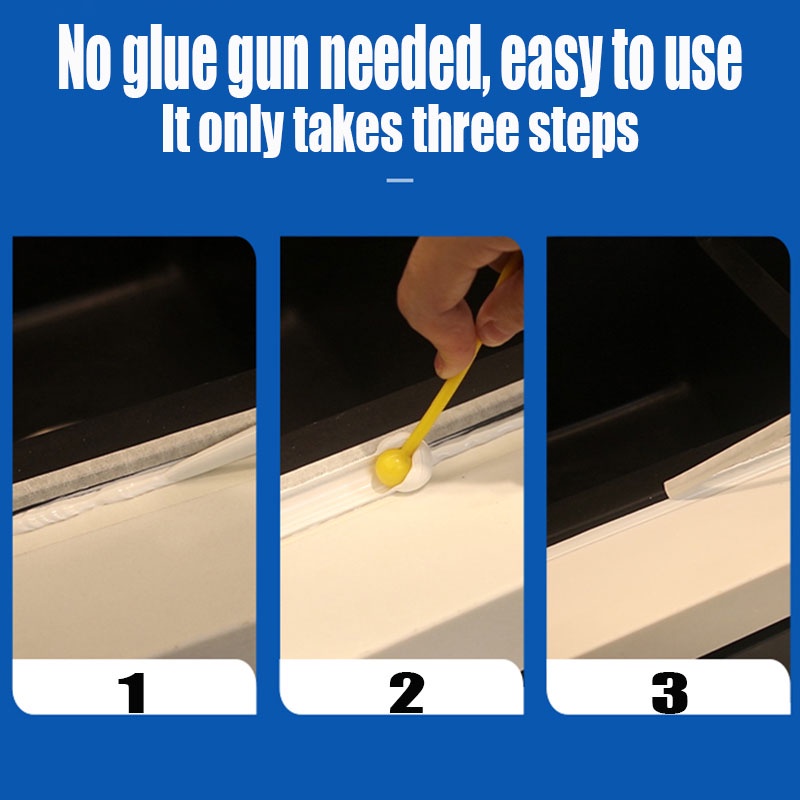 No glue gun needed, easy to use
It only takes three steps

1

2

3