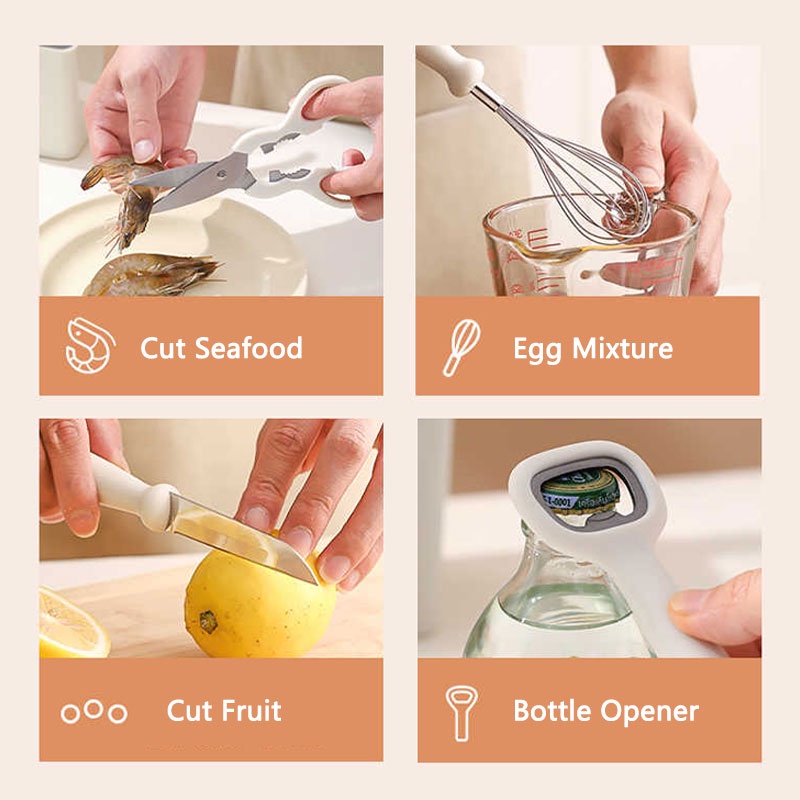 Cut Seafood

Egg Mixture

Cut Fruit

Bottle Opener