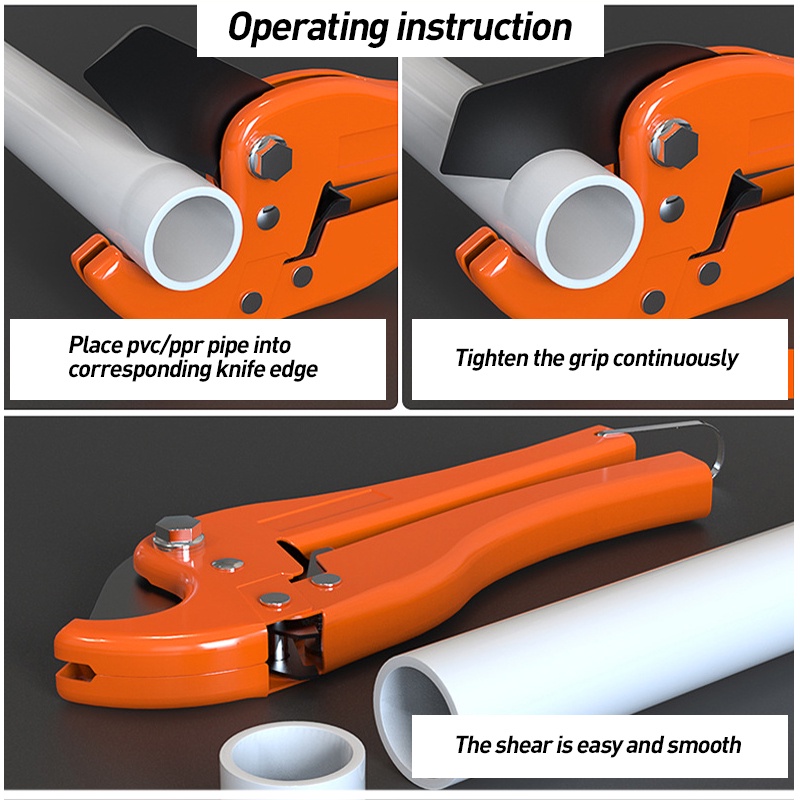 Operating instruction

Place pvc/ppr pipe into corresponding knife edge

Tighten the grip continuously

The shear is easy and smooth