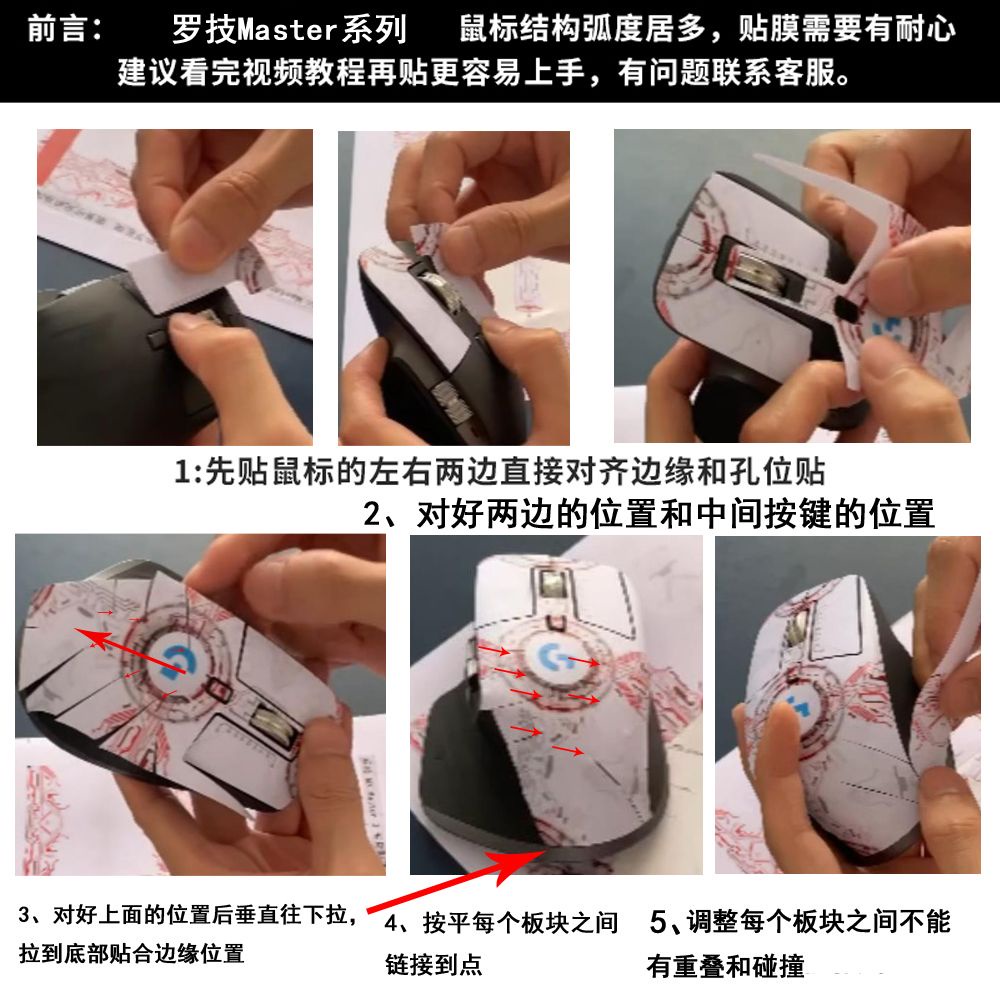 前言：　罗技Master系列　鼠标结构弧度居多，贴膜需要有耐心
建议看完视频教程再贴更容易上手，有问题联系客服。

1:先贴鼠标的左右两边直接对齐边缘和孔位贴

2、对好两边的位置和中间按键的位置

3、对好上面的位置后垂直往下拉，拉到底部贴合边缘位置

4、按平每个板块之间链接到点

5、调整每个板块之间不能有重叠和碰撞