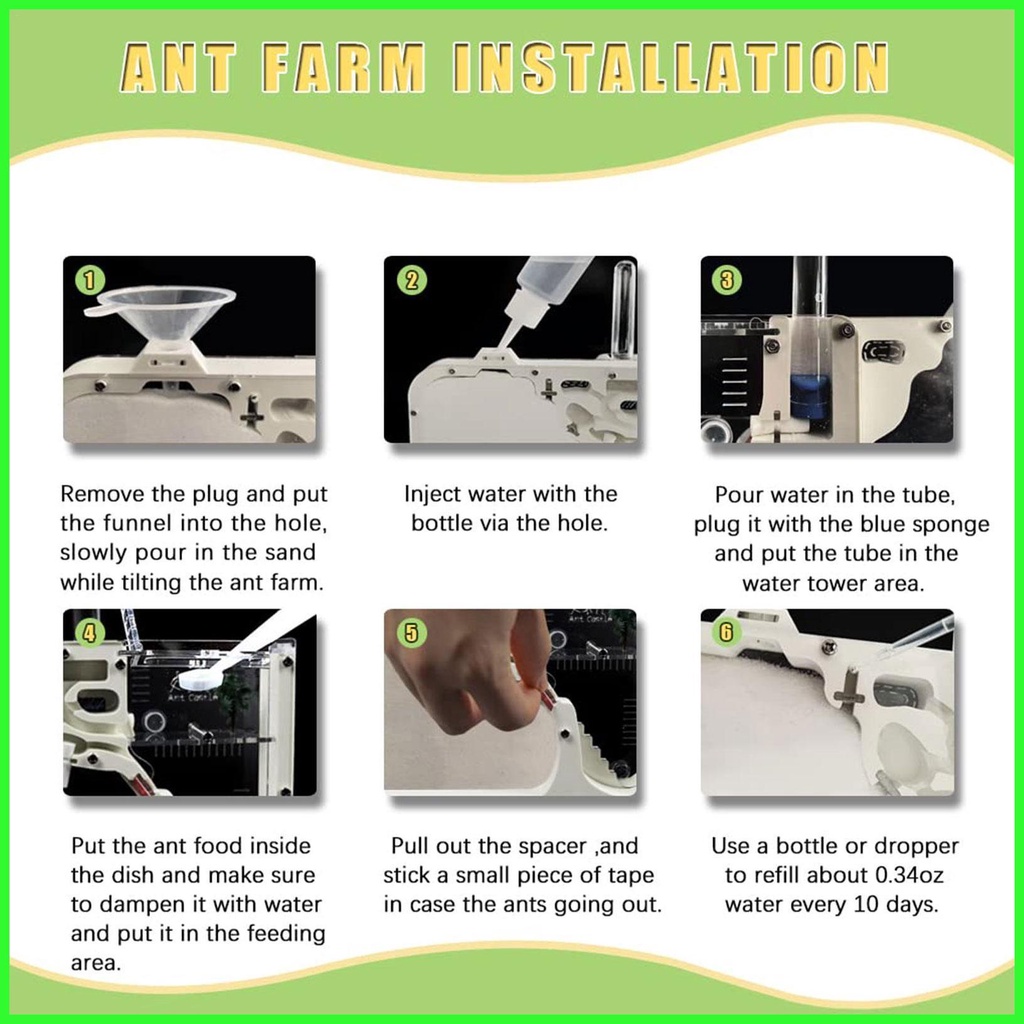 ANT FARM INSTALLATION

1

Remove the plug and put the funnel into the hole, slowly pour in the sand while tilting the ant farm.

2

Inject water with the bottle via the hole.

3

Pour water in the tube, plug it with the blue sponge and put the tube in the water tower area.

4

Ant Castle

Put the ant food inside the dish and make sure to dampen it with water and put it in the feeding area.

5

Ant Castle

Pull out the spacer ,and stick a small piece of tape in case the ants going out.

6

Use a bottle or dropper to refill about 0.34oz water every 10 days.