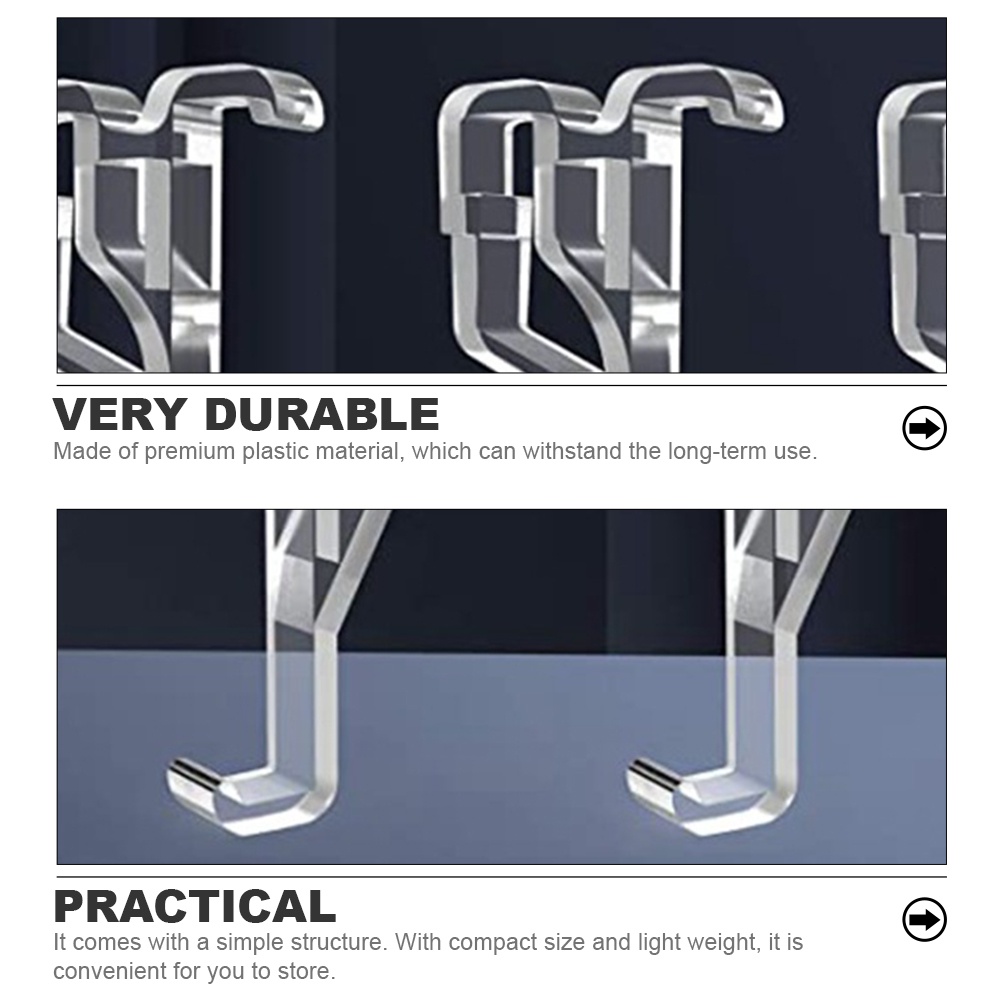 VERY DURABLE
Made of premium plastic material, which can withstand the long-term use.

PRACTICAL
It comes with a simple structure. With compact size and light weight, it is convenient for you to store.