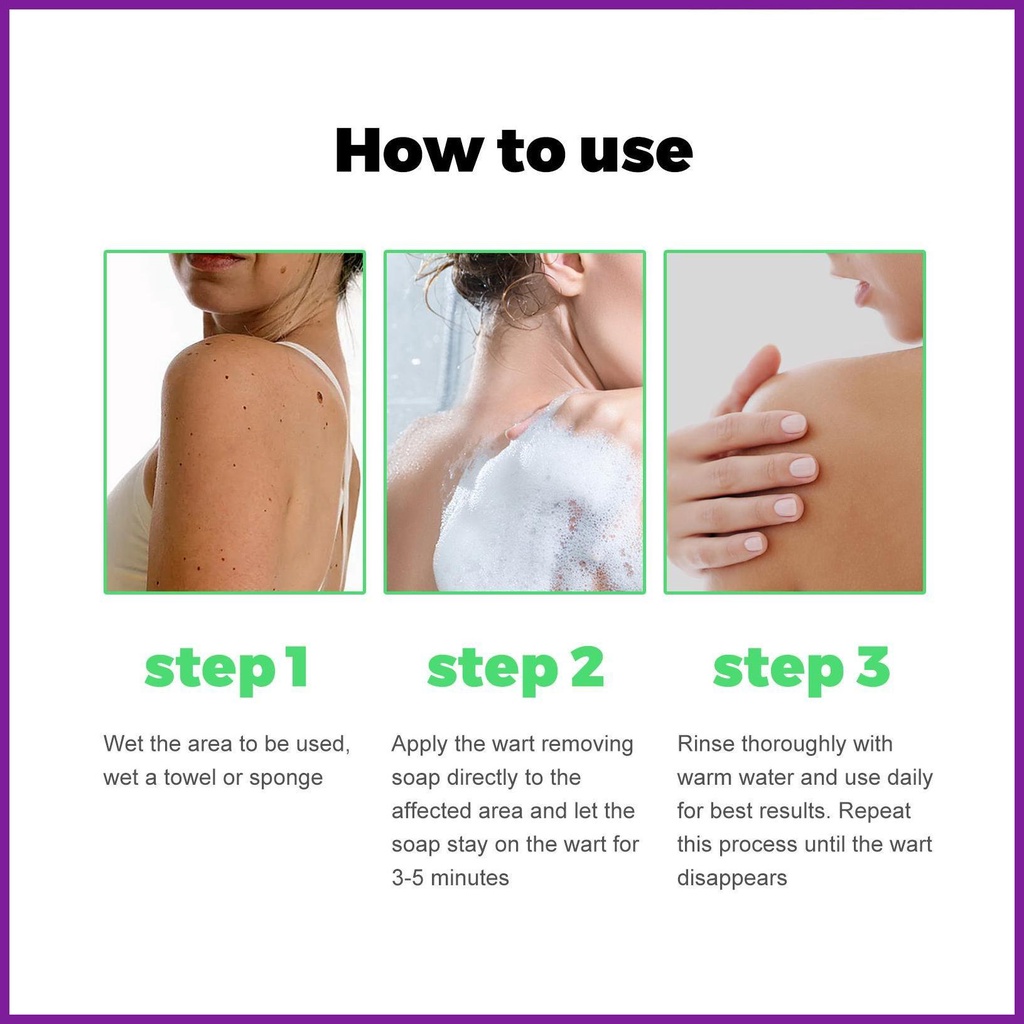 How to use

step 1

Wet the area to be used, wet a towel or sponge

step 2

Apply the wart removing soap directly to the affected area and let the soap stay on the wart for 3-5 minutes

step 3

Rinse thoroughly with warm water and use daily for best results. Repeat this process until the wart disappears