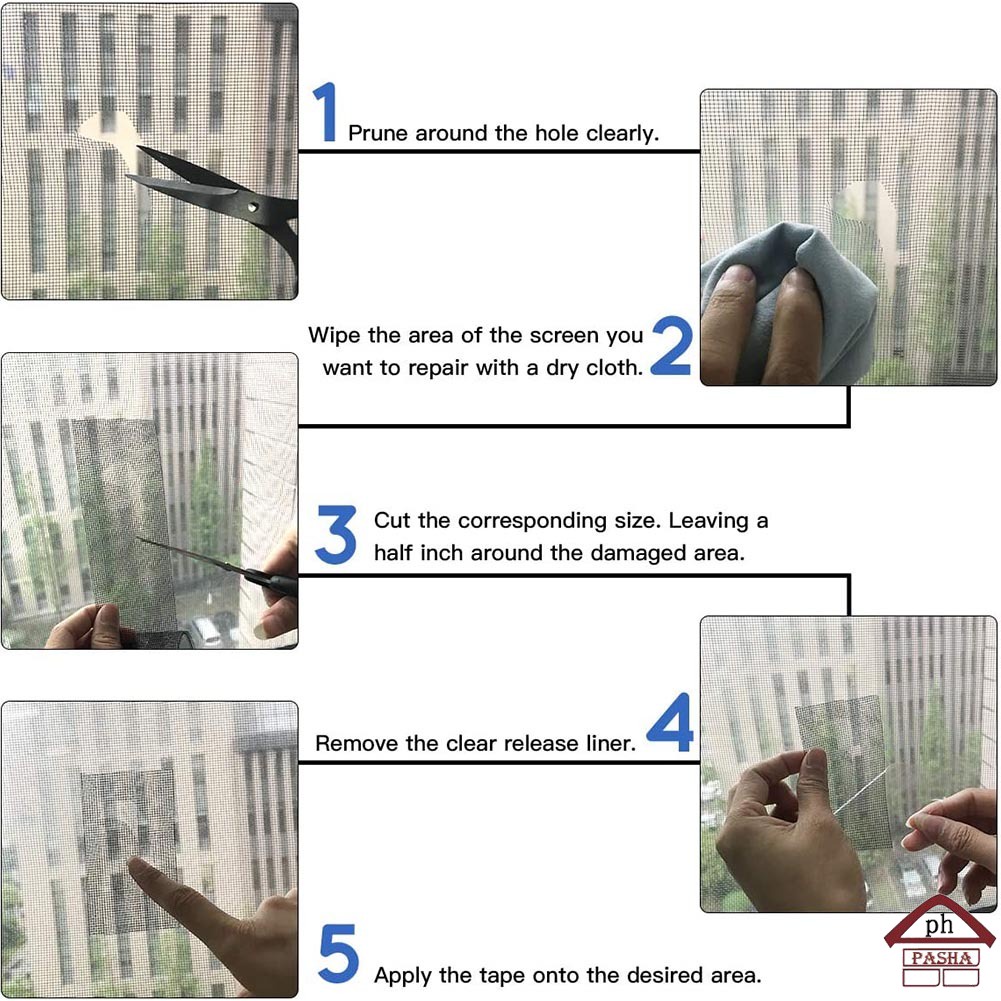 1 Prune around the hole clearly.

Wipe the area of the screen you want to repair with a dry cloth. 2

3 Cut the corresponding size. Leaving a half inch around the damaged area.

Remove the clear release liner. 4

5 Apply the tape onto the desired area.

ph
PASHA