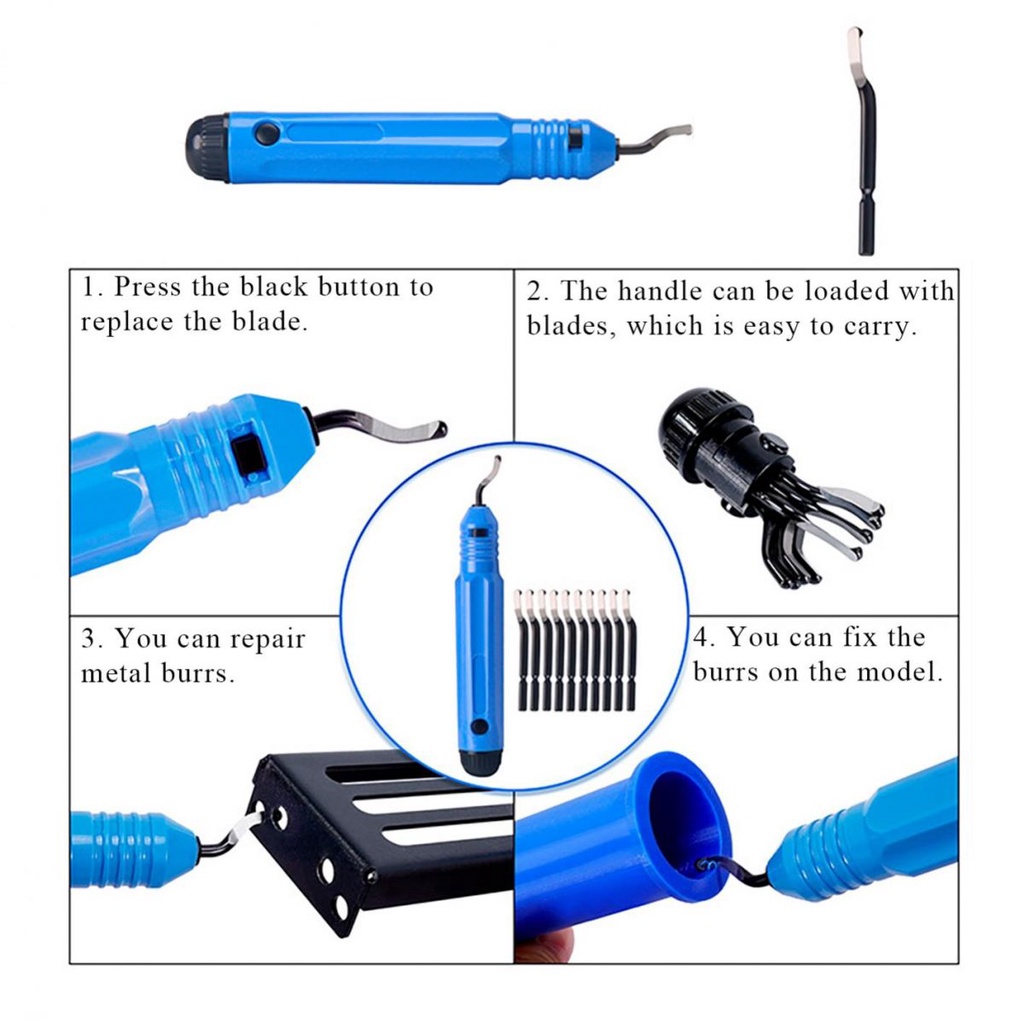 1. Press the black button to replace the blade.

2. The handle can be loaded with blades, which is easy to carry.

3. You can repair metal burrs.

4. You can fix the burrs on the model.