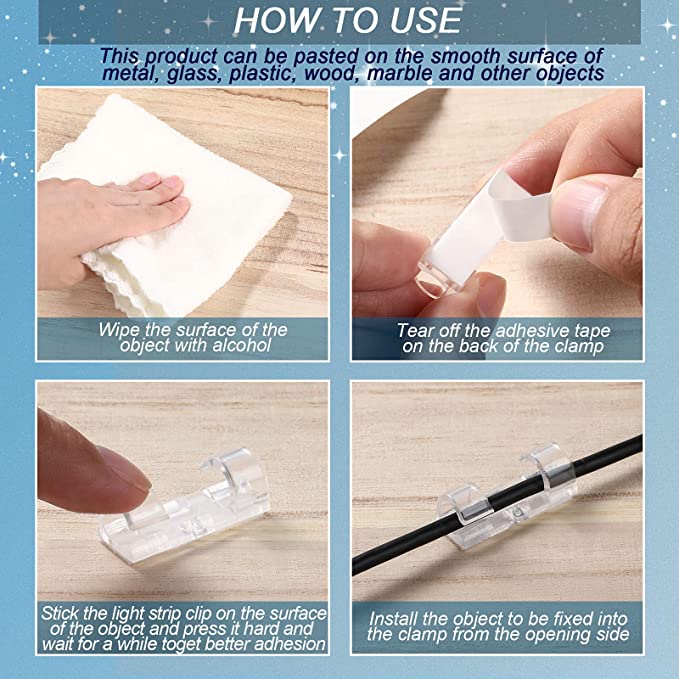 HOW TO USE

This product can be pasted on the smooth surface of metal, glass, plastic, wood, marble and other objects

Wipe the surface of the object with alcohol

Tear off the adhesive tape on the back of the clamp

Stick the light strip clip on the surface of the object and press it hard and wait for a while toget better adhesion

Install the object to be fixed into the clamp from the opening side