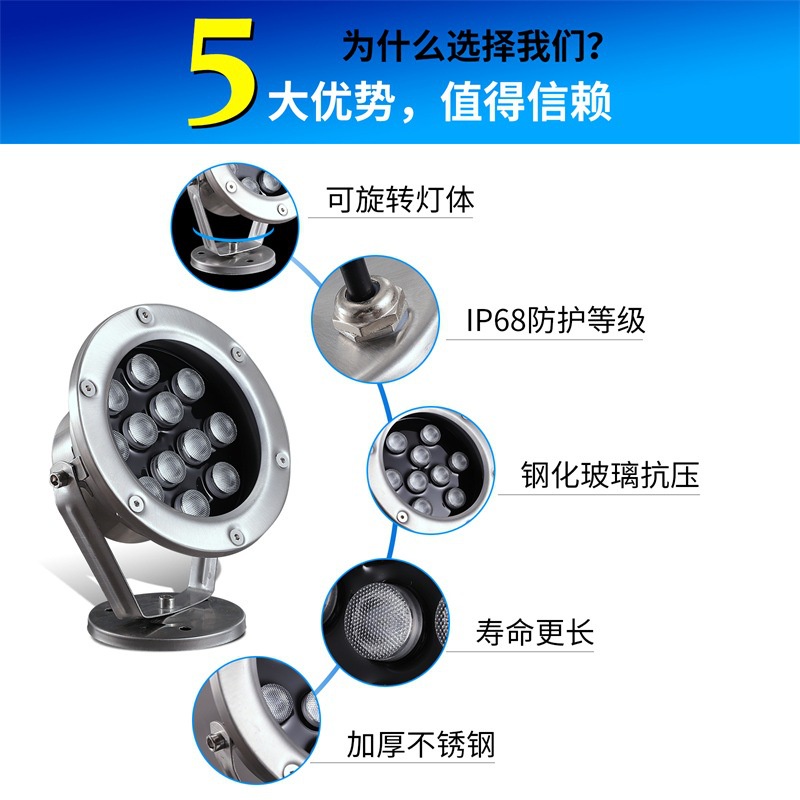 5 为什么选择我们？
大优势，值得信赖

可旋转灯体

IP68防护等级

钢化玻璃抗压

寿命更长

加厚不锈钢