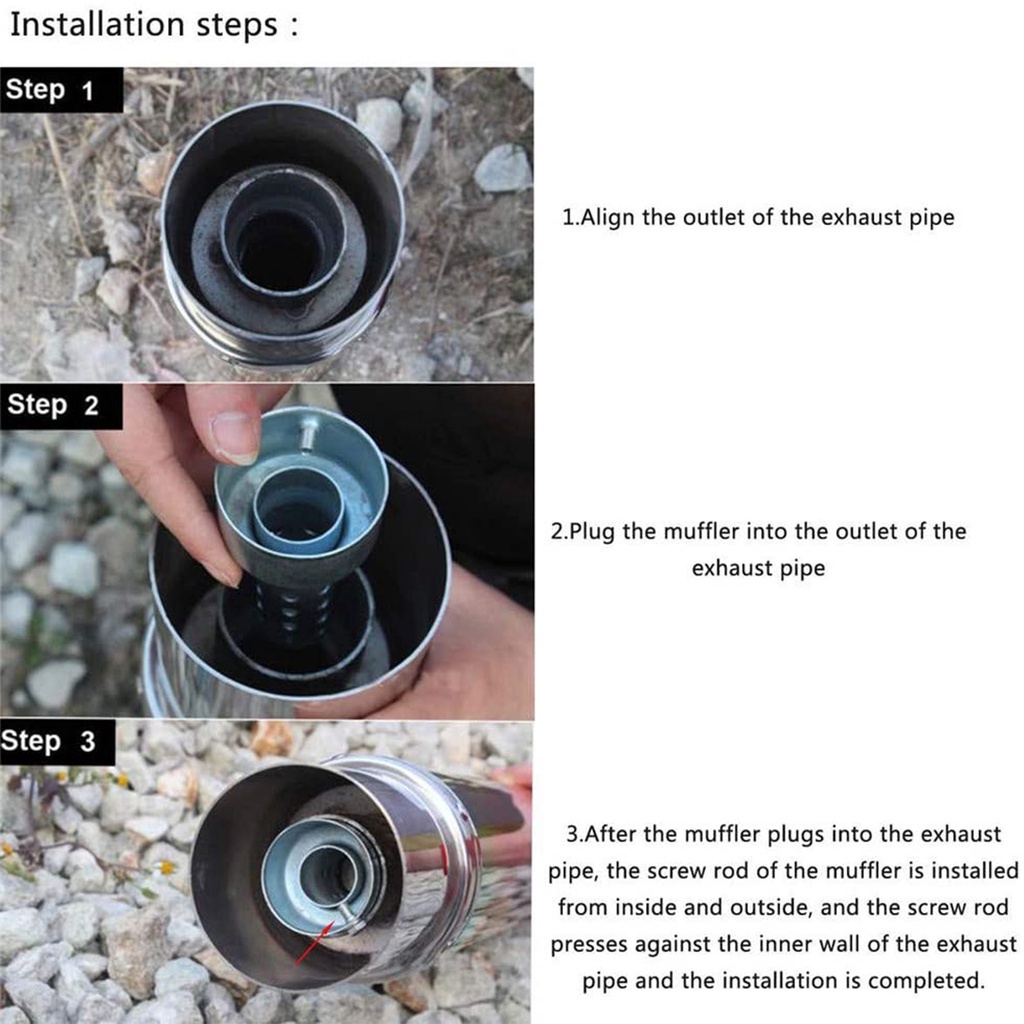 Installation steps :

Step 1

1.Align the outlet of the exhaust pipe

Step 2

2.Plug the muffler into the outlet of the exhaust pipe

Step 3

3.After the muffler plugs into the exhaust pipe, the screw rod of the muffler is installed from inside and outside, and the screw rod presses against the inner wall of the exhaust pipe and the installation is completed.