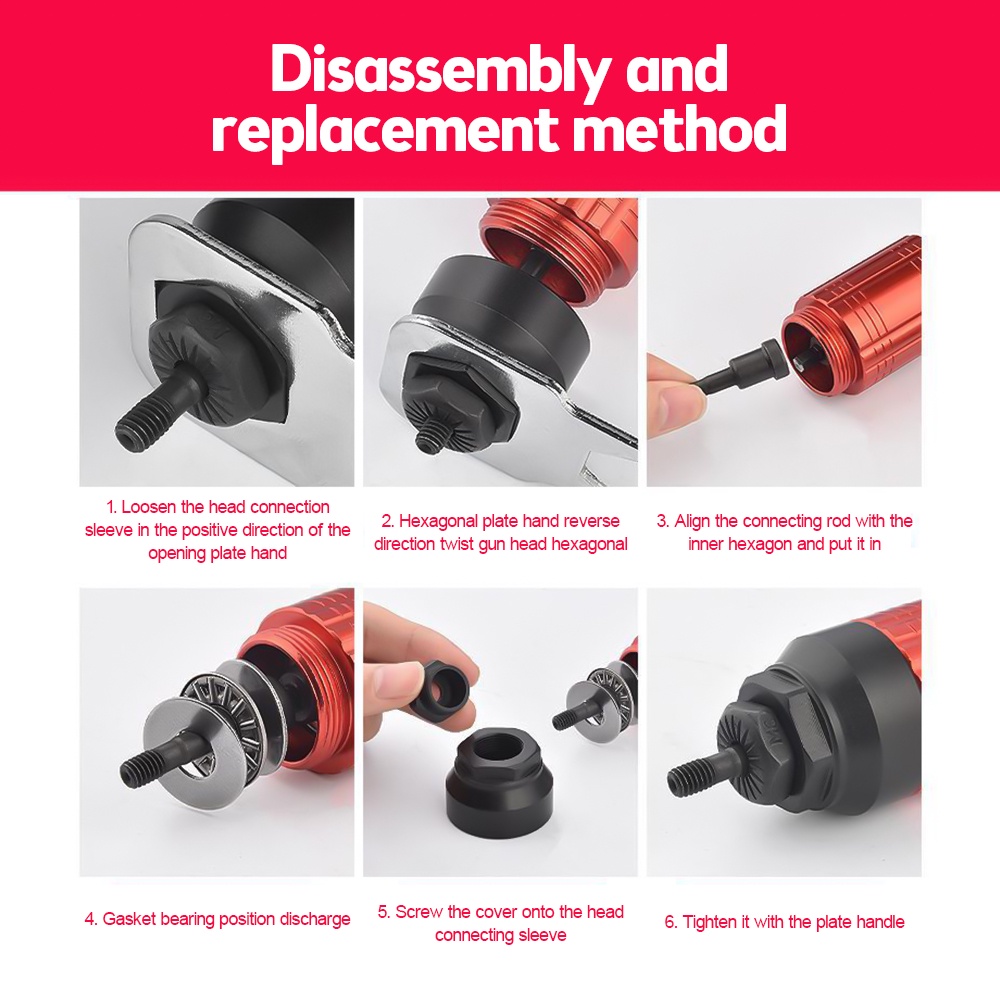 Disassembly and replacement method

1. Loosen the head connection sleeve in the positive direction of the opening plate hand

2. Hexagonal plate hand reverse direction twist gun head hexagonal

3. Align the connecting rod with the inner hexagon and put it in

4. Gasket bearing position discharge

5. Screw the cover onto the head connecting sleeve

6. Tighten it with the plate handle