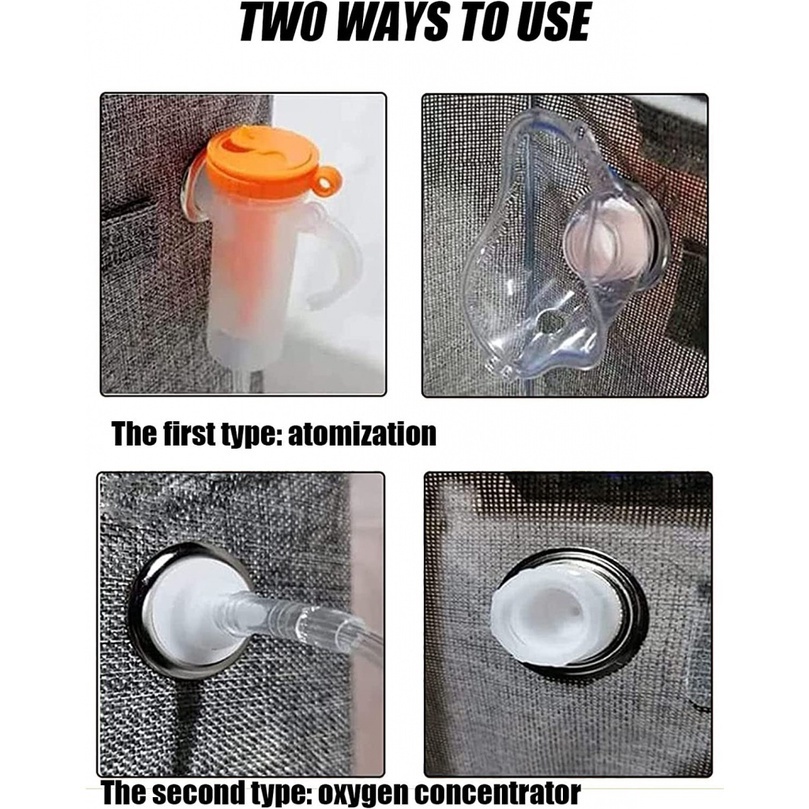 TWO WAYS TO USE

The first type: atomization

The second type: oxygen concentrator