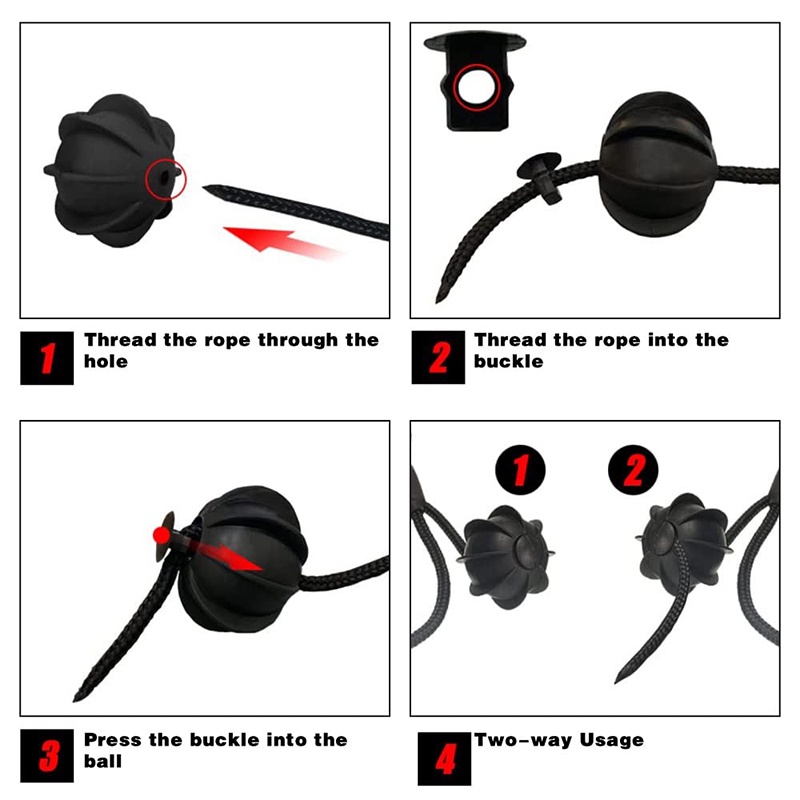 1 Thread the rope through the hole

2 Thread the rope into the buckle

3 Press the buckle into the ball

1 2

4 Two-way Usage