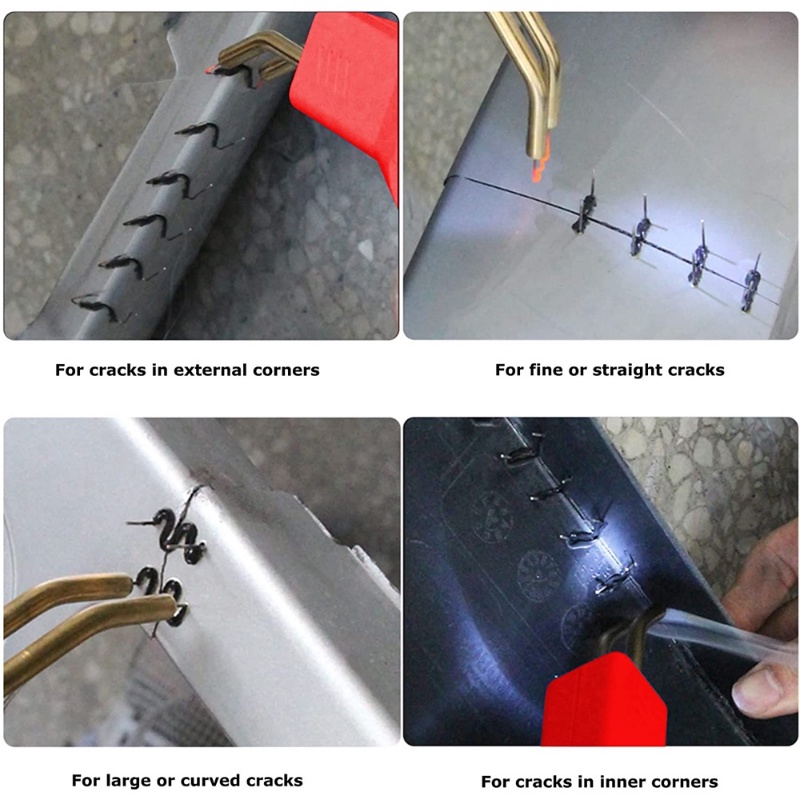 For cracks in external corners

For fine or straight cracks

For large or curved cracks

For cracks in inner corners