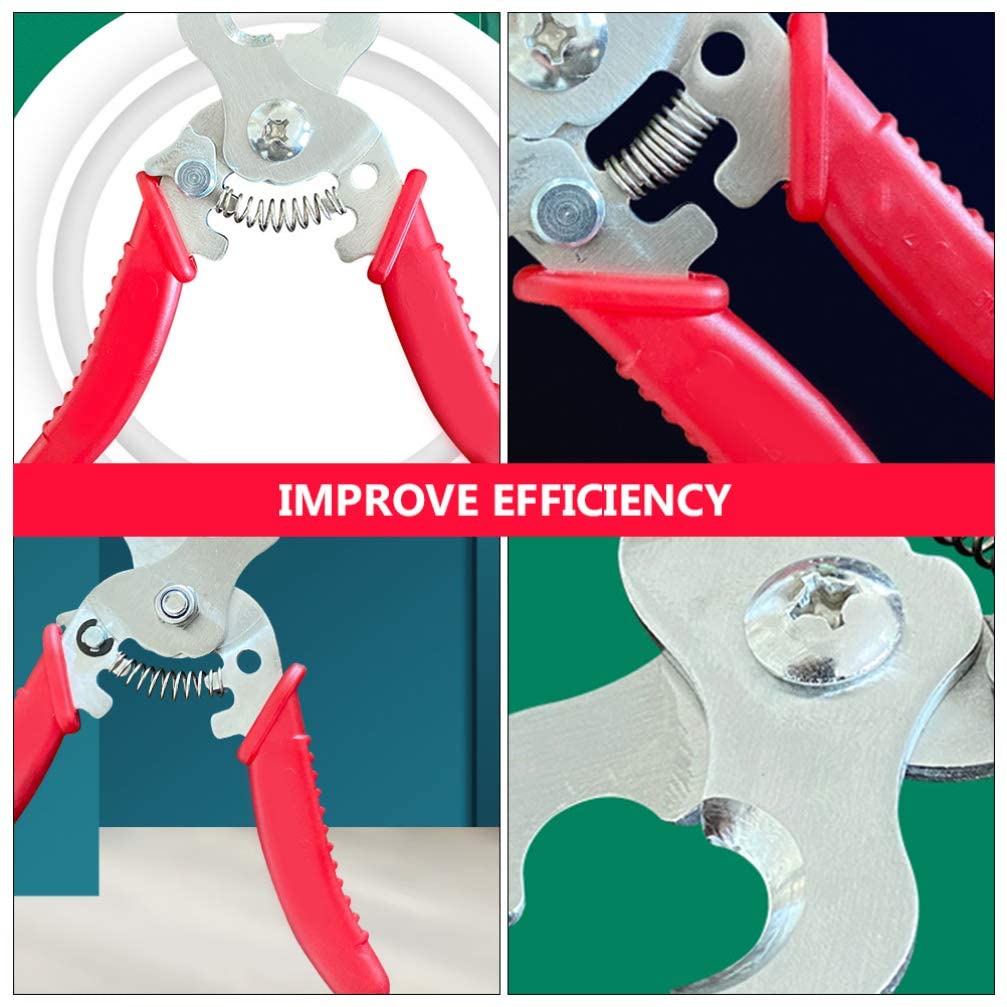 IMPROVE EFFICIENCY