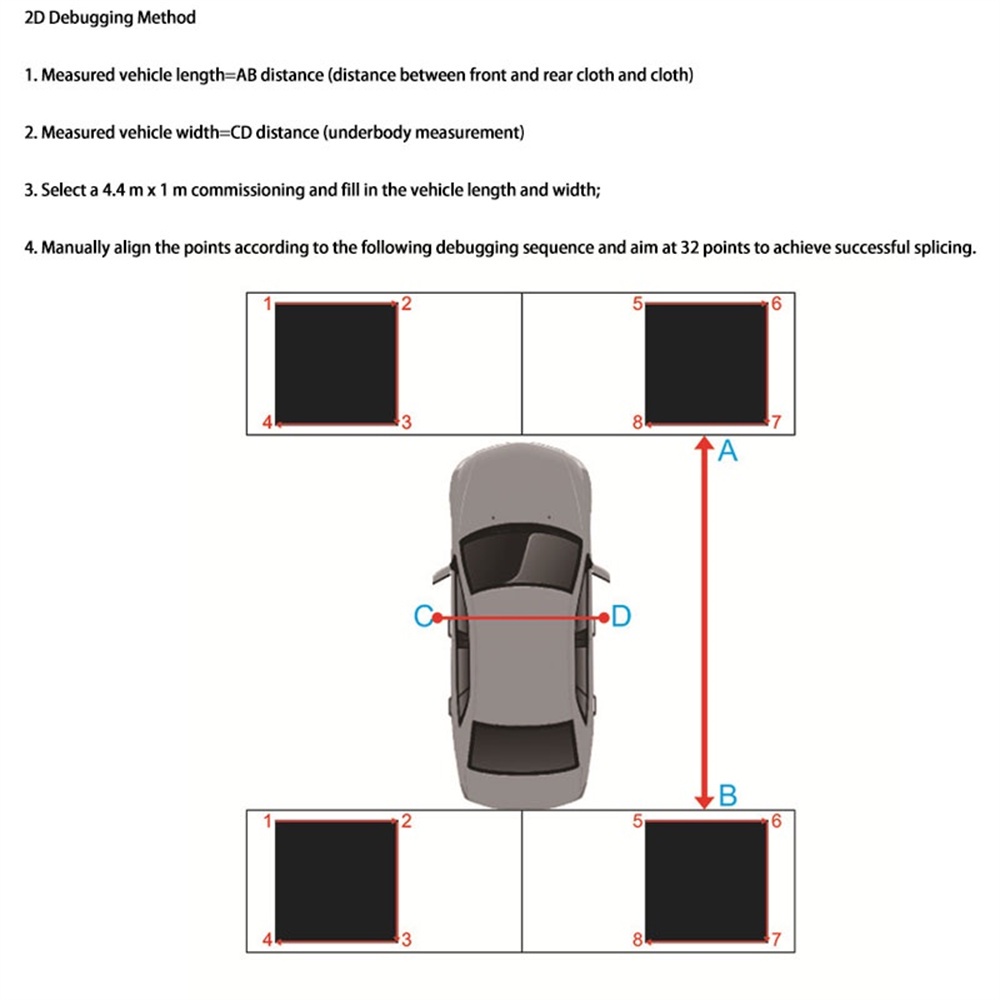 2D Debugging Method

1. Measured vehicle length=AB distance (distance between front and rear cloth and cloth)

2. Measured vehicle width=CD distance (underbody measurement)

3. Select a 4.4 m x 1 m commissioning and fill in the vehicle length and width;

4. Manually align the points according to the following debugging sequence and aim at 32 points to achieve successful splicing.

1 2 5 6
4 3 8 7
A
C D
B
1 2 5 6
4 3 8 7