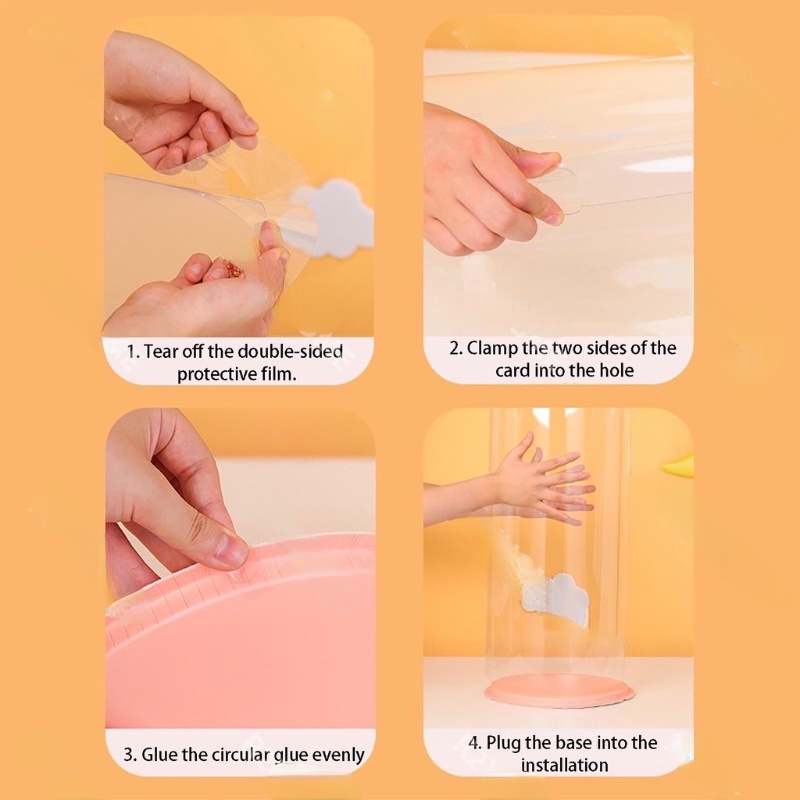 1. Tear off the double-sided protective film.

2. Clamp the two sides of the card into the hole

3. Glue the circular glue evenly

4. Plug the base into the installation