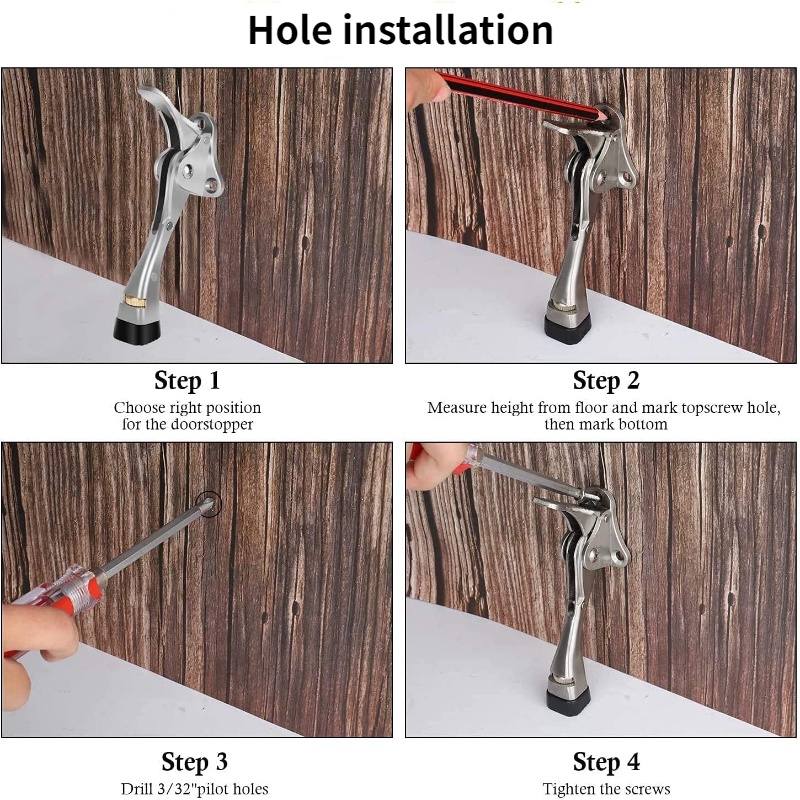 Hole installation

Step 1
Choose right position for the doorstopper

Step 2
Measure height from floor and mark topscrew hole, then mark bottom

Step 3
Drill 3/32"pilot holes

Step 4
Tighten the screws