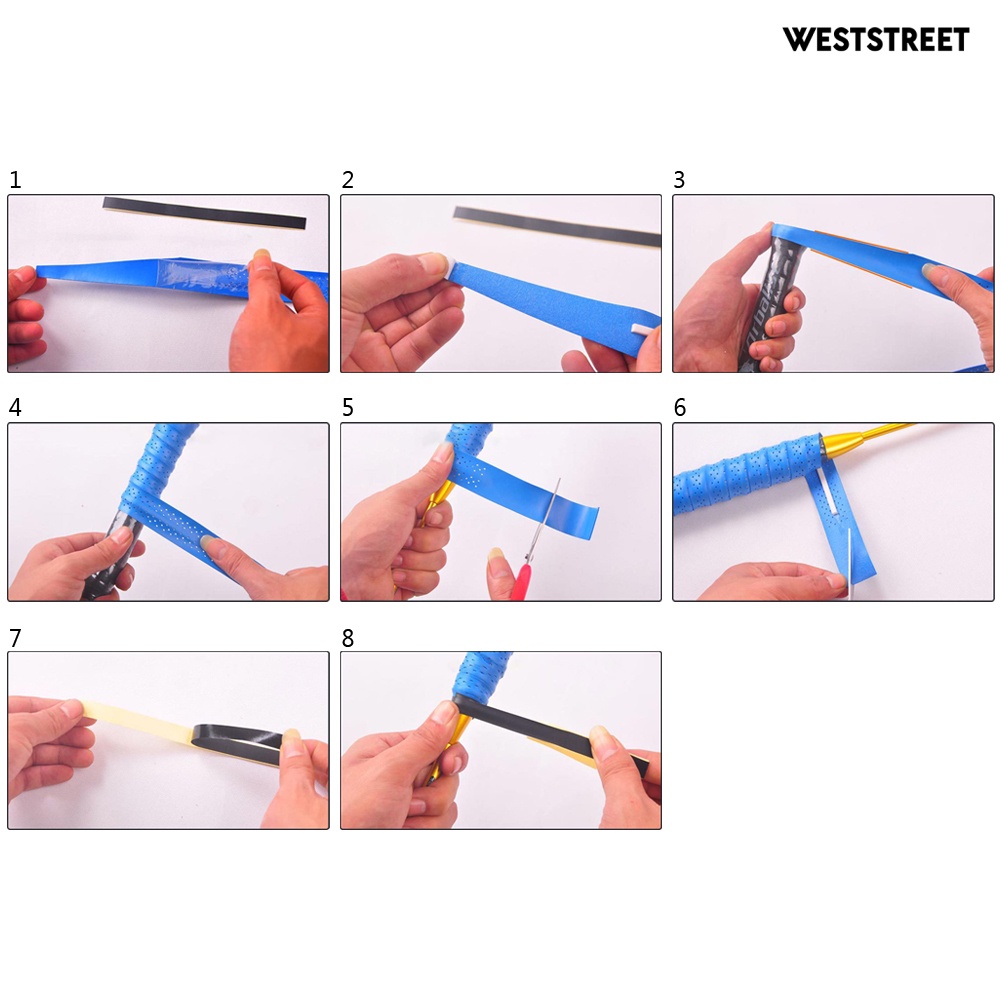 WESTSTREET

1

2

3

4

5

6

7

8