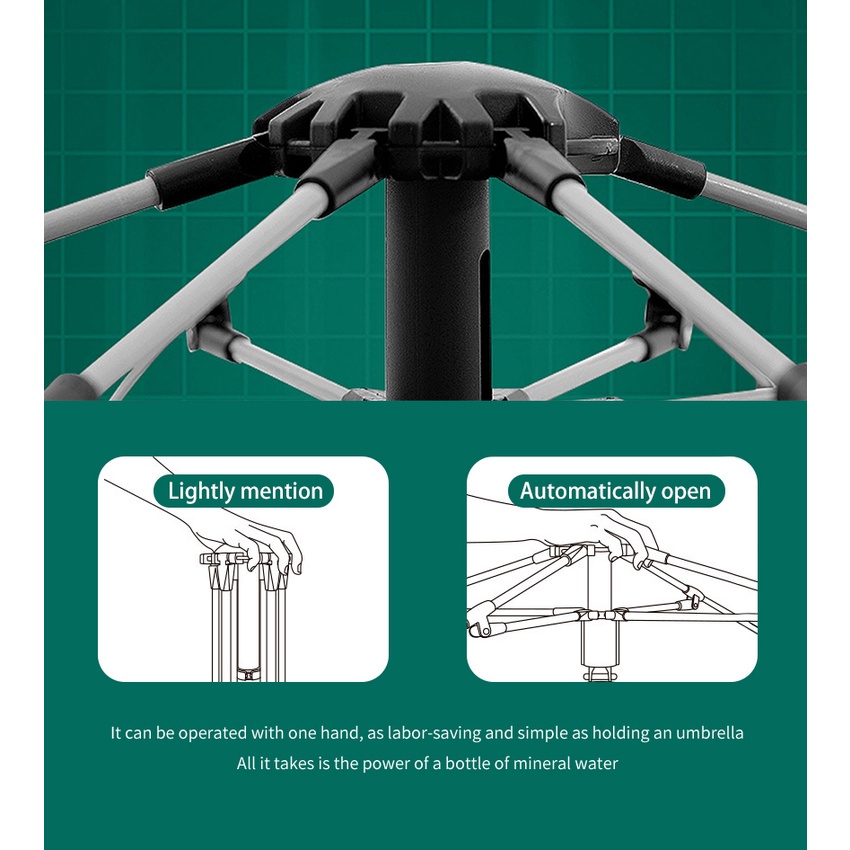 Lightly mention

Automatically open

It can be operated with one hand, as labor-saving and simple as holding an umbrella
All it takes is the power of a bottle of mineral water