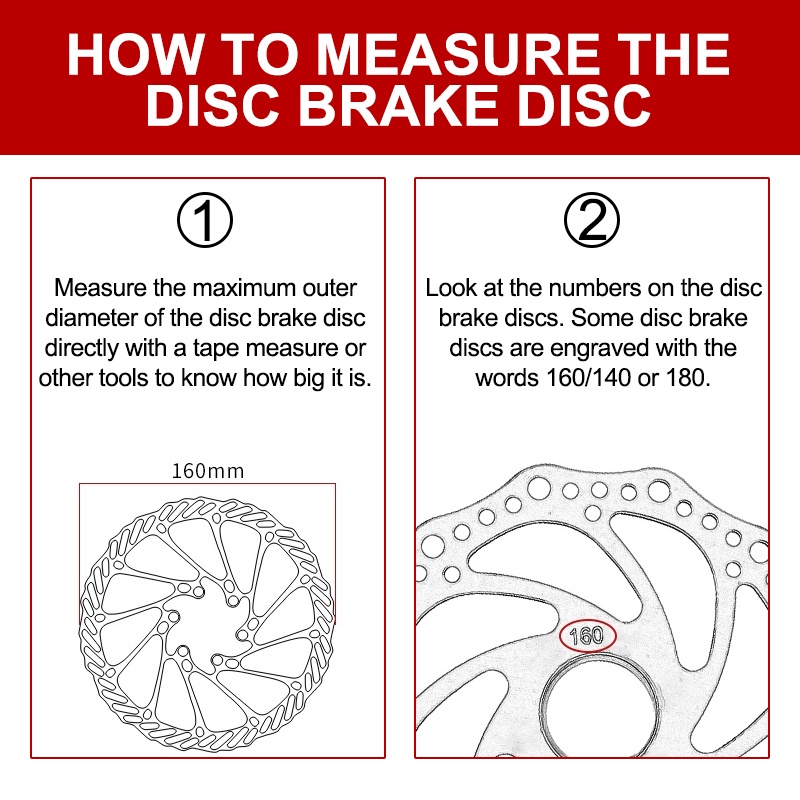 HOW TO MEASURE THE DISC BRAKE DISC

①

Measure the maximum outer diameter of the disc brake disc directly with a tape measure or other tools to know how big it is.

160mm

②

Look at the numbers on the disc brake discs. Some disc brake discs are engraved with the words 160/140 or 180.

160