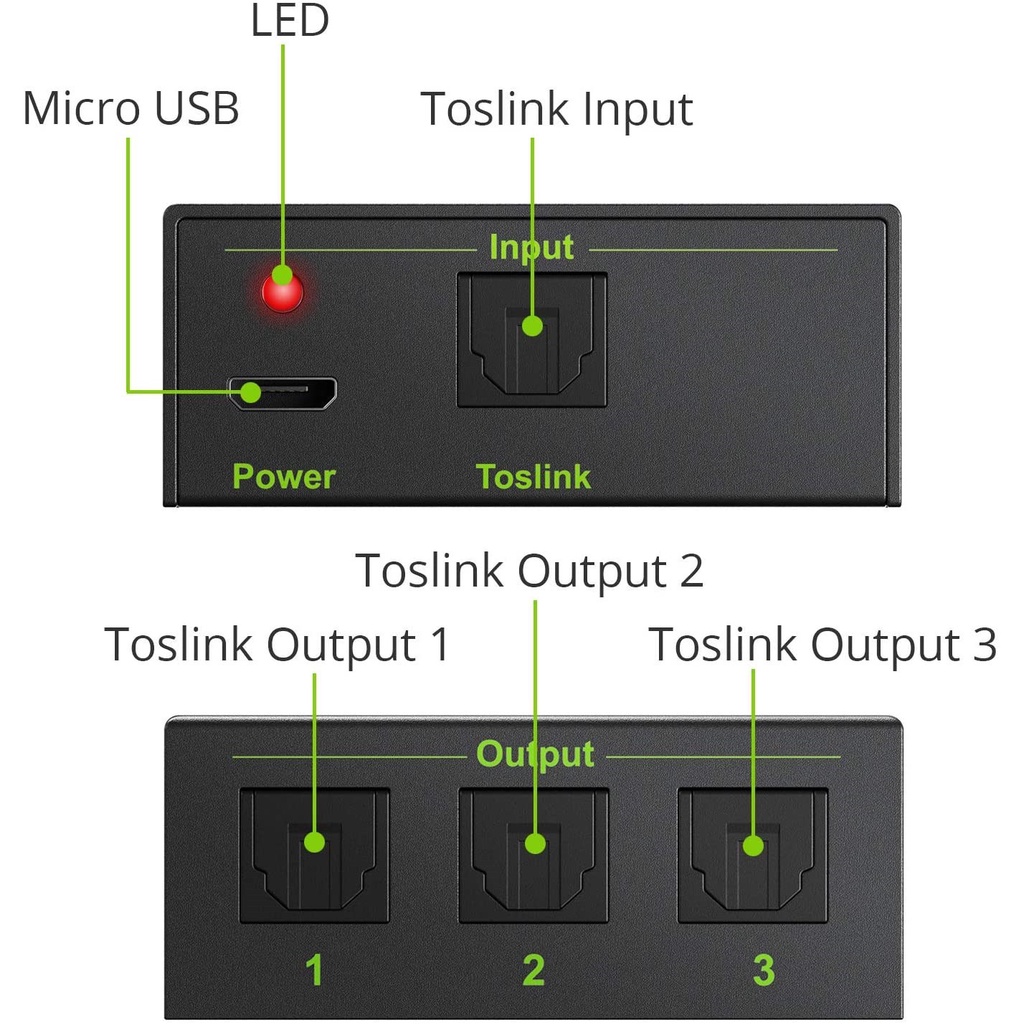 LED
Micro USB
Toslink Input
Input
Power
Toslink

Toslink Output 2
Toslink Output 1
Toslink Output 3
Output
1
2
3