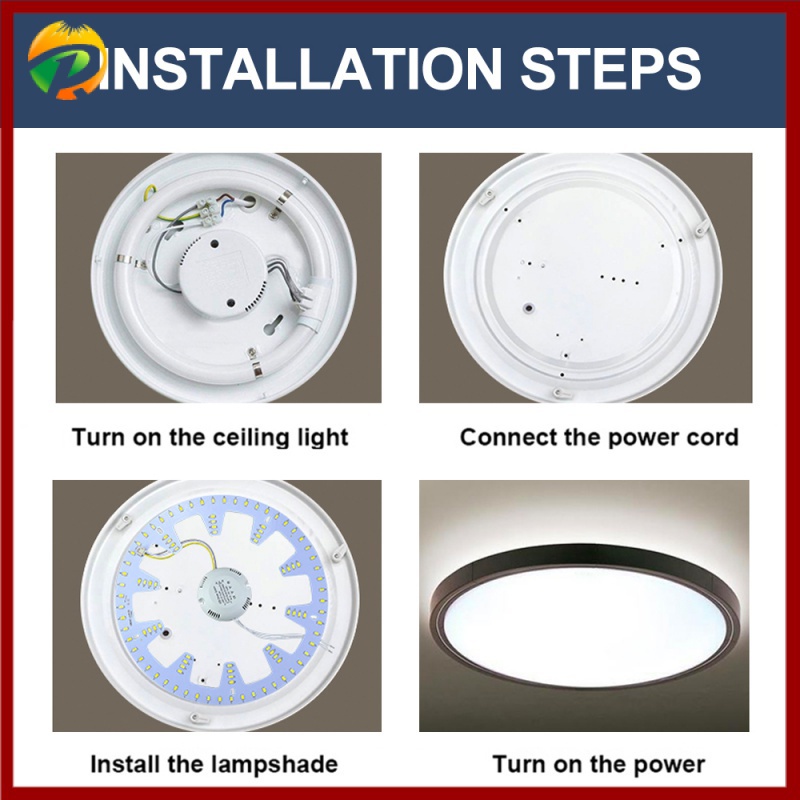 INSTALLATION STEPS

Turn on the ceiling light

Connect the power cord

Install the lampshade

Turn on the power