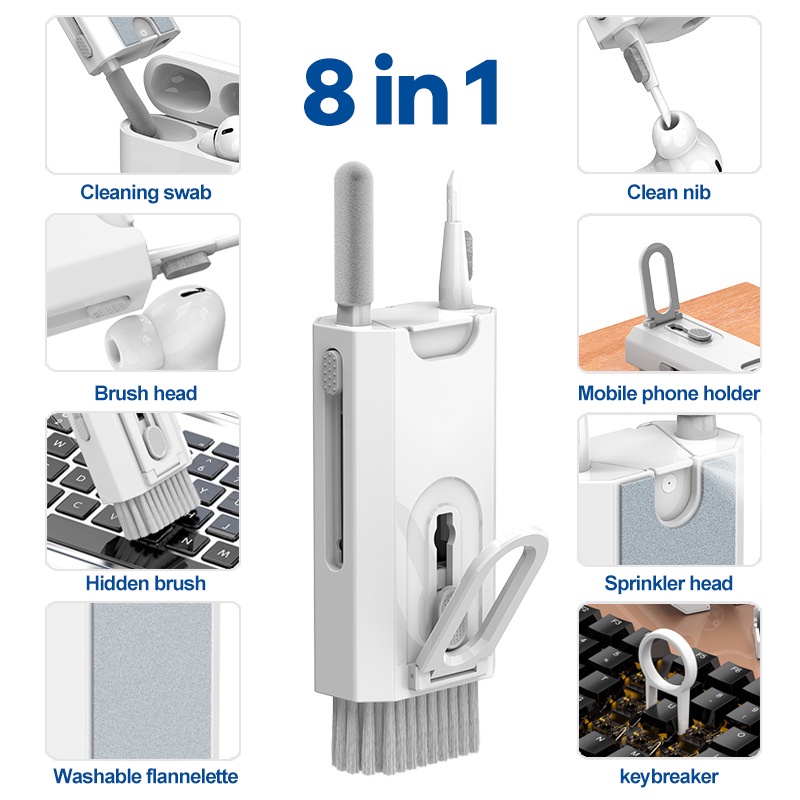 8 in 1

Cleaning swab

Brush head

Hidden brush

Washable flannelette

Clean nib

Mobile phone holder

Sprinkler head

keybreaker