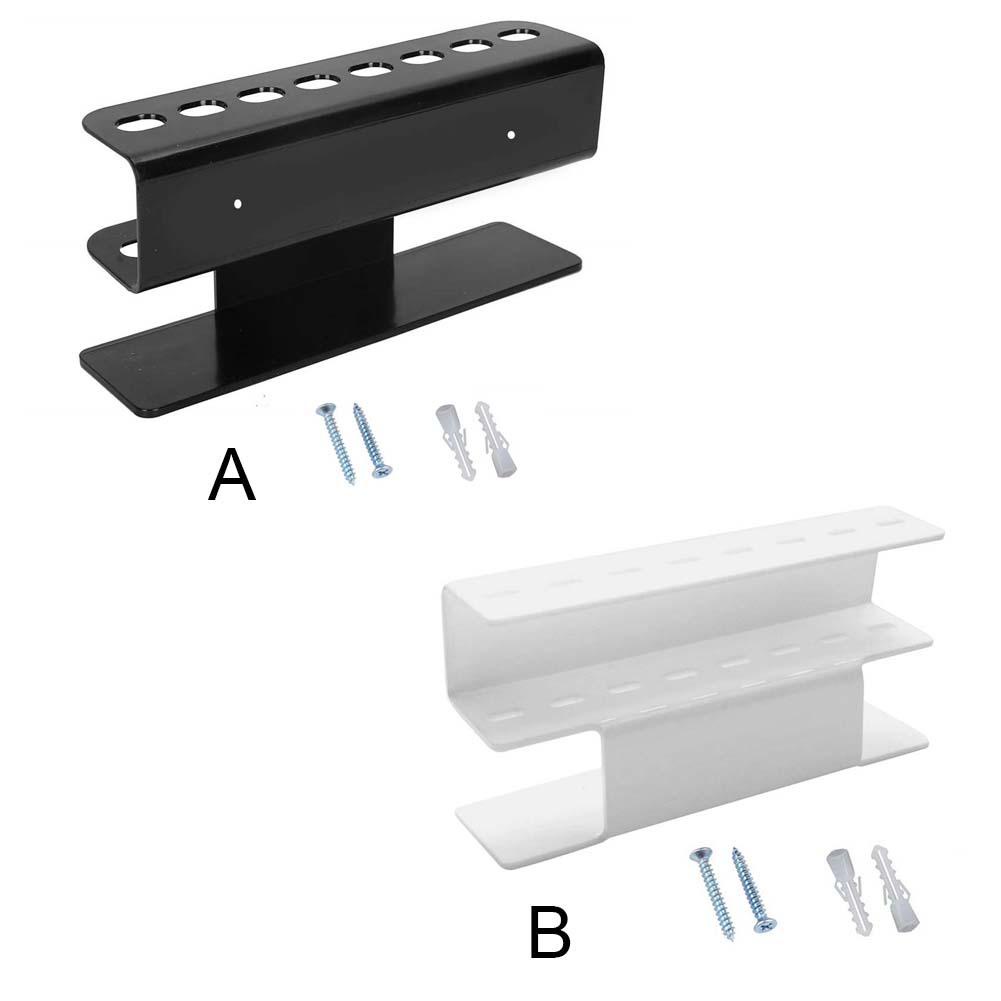 A

B