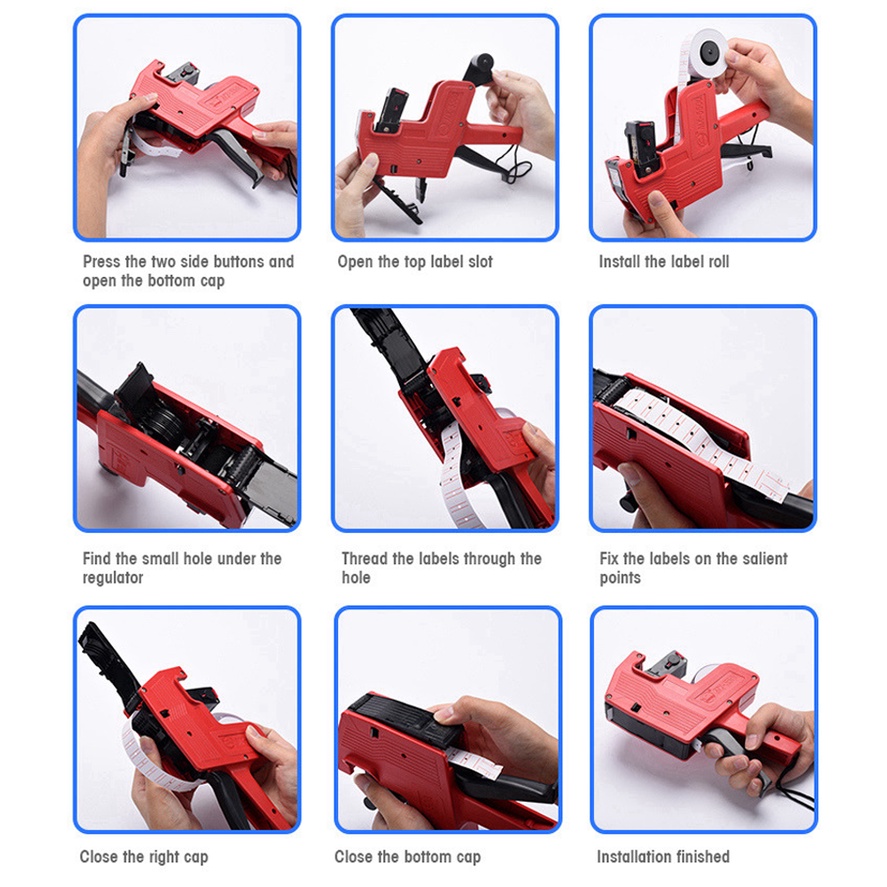 Press the two side buttons and open the bottom cap

Open the top label slot

Install the label roll

Find the small hole under the regulator

Thread the labels through the hole

Fix the labels on the salient points

Close the right cap

Close the bottom cap

Installation finished