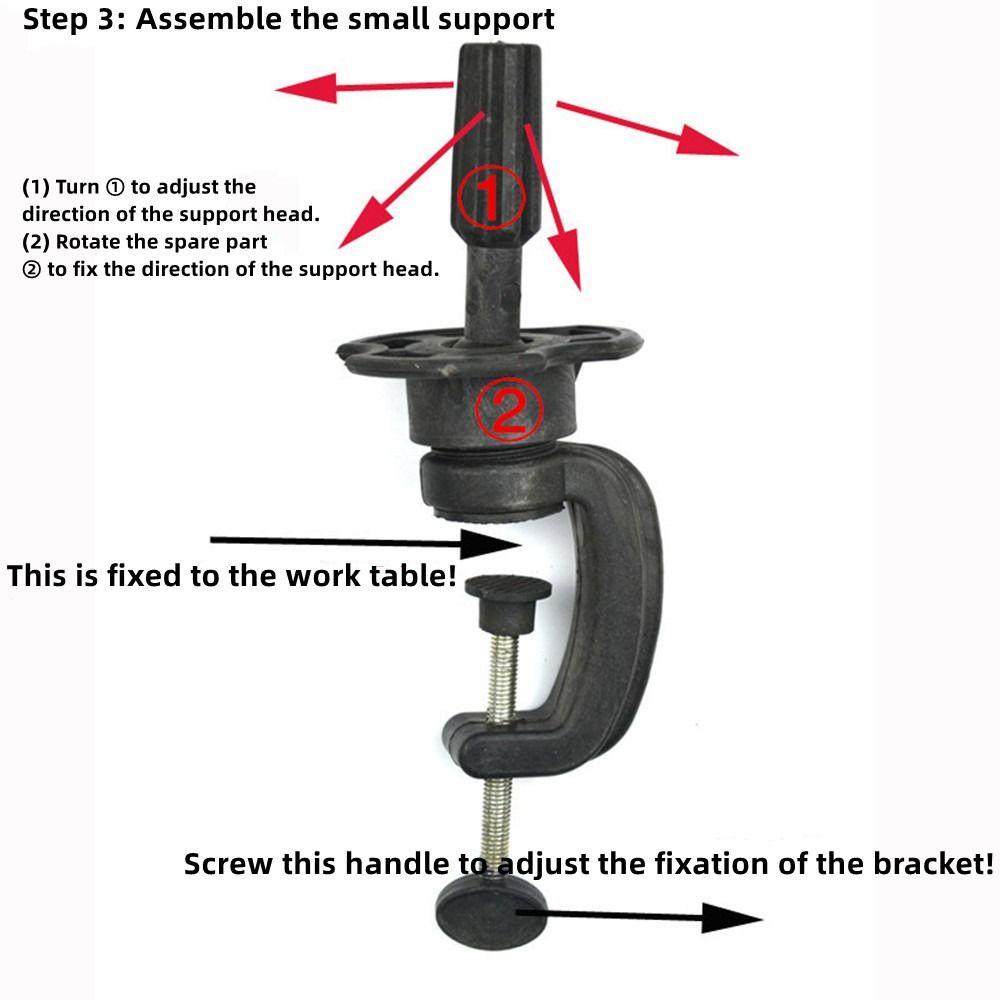 Step 3: Assemble the small support

(1) Turn ① to adjust the direction of the support head.
(2) Rotate the spare part ② to fix the direction of the support head.

1

2

This is fixed to the work table!

Screw this handle to adjust the fixation of the bracket!