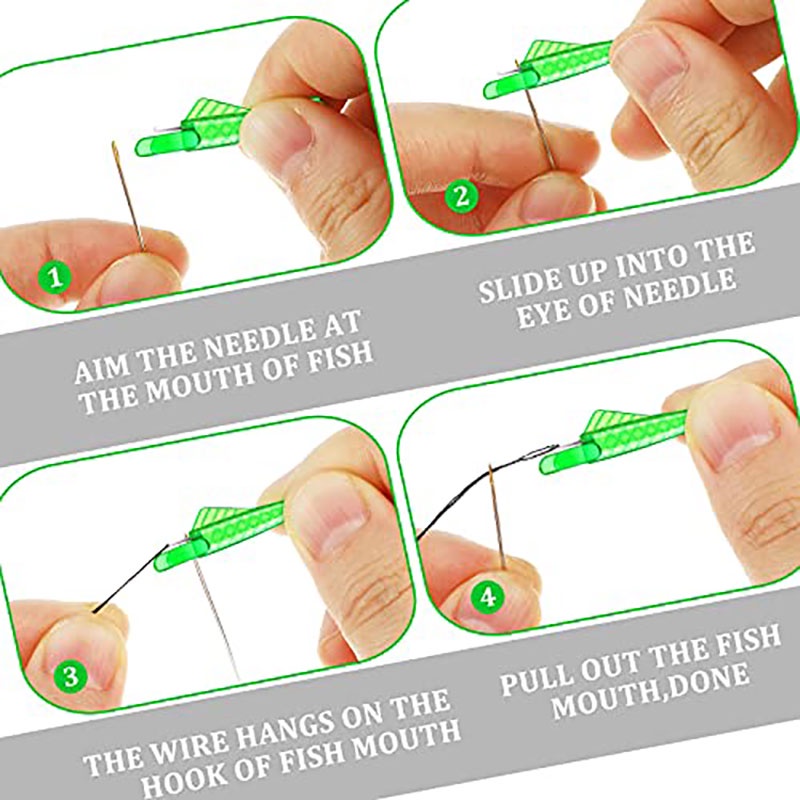 1

AIM THE NEEDLE AT THE MOUTH OF FISH

2

SLIDE UP INTO THE EYE OF NEEDLE

3

THE WIRE HANGS ON THE HOOK OF FISH MOUTH

4

PULL OUT THE FISH MOUTH,DONE