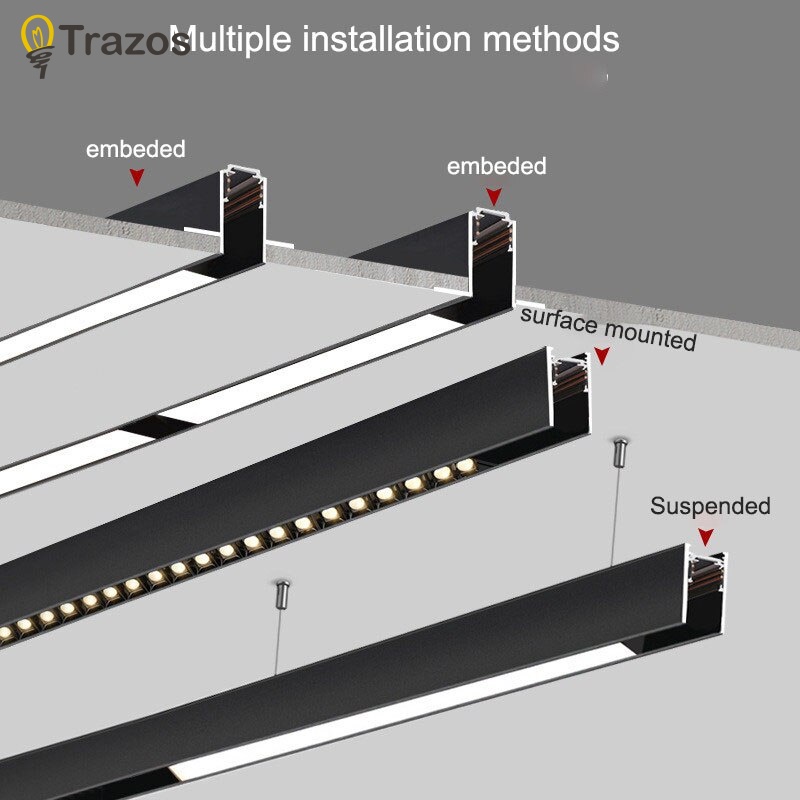 Trazos Multiple installation methods

embeded

embeded

surface mounted

Suspended