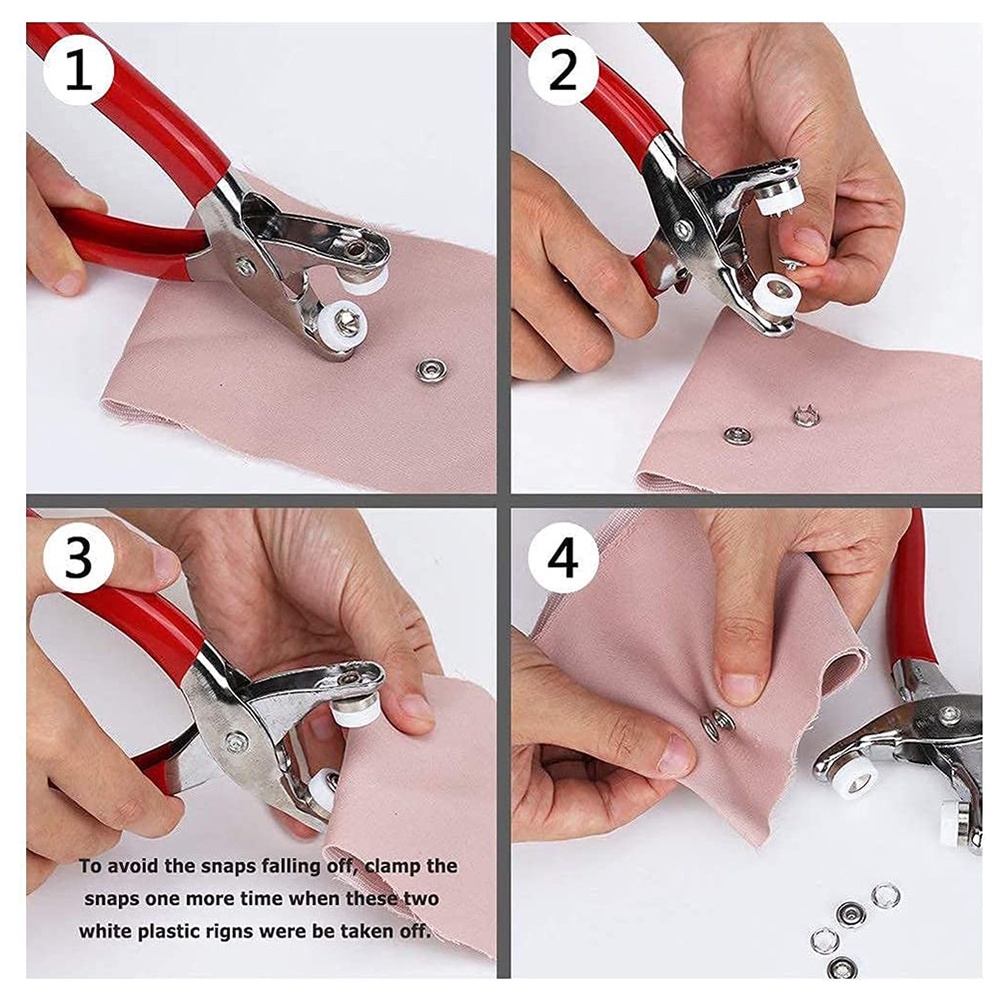 1

2

3

To avoid the snaps falling off, clamp the snaps one more time when these two white plastic rigns were be taken off.

4