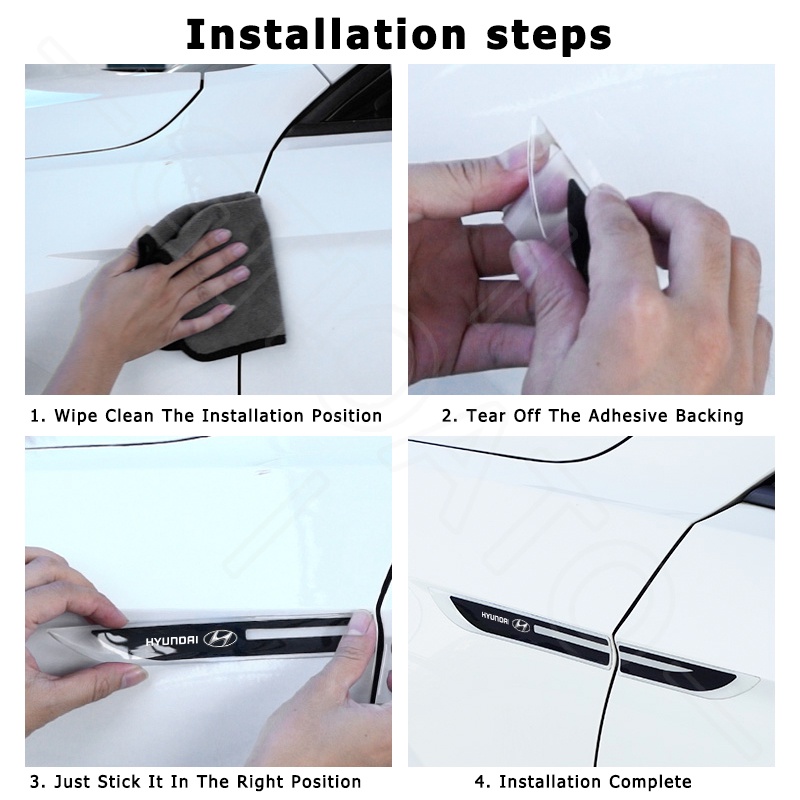 Installation steps

1. Wipe Clean The Installation Position

2. Tear Off The Adhesive Backing

HYUNDAI

3. Just Stick It In The Right Position

HYUNDAI

4. Installation Complete