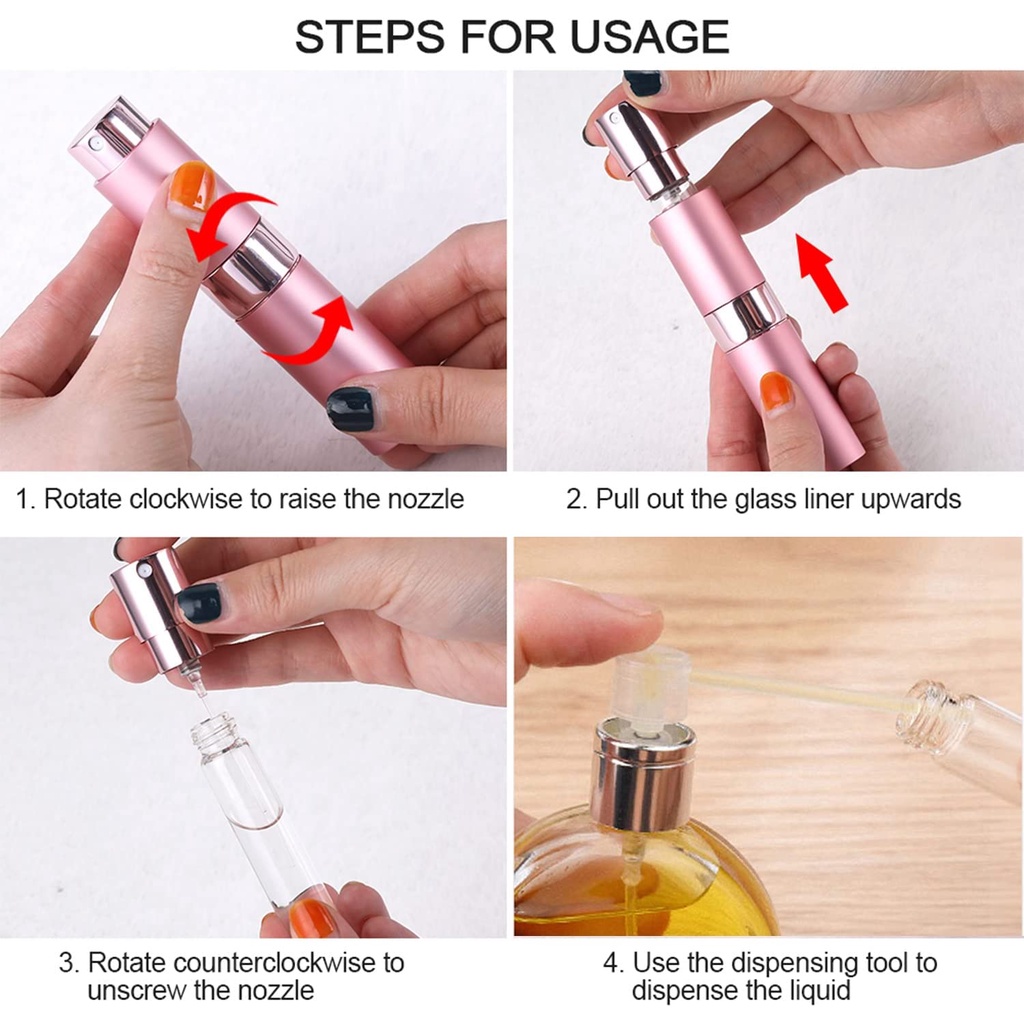 STEPS FOR USAGE

1. Rotate clockwise to raise the nozzle

2. Pull out the glass liner upwards

3. Rotate counterclockwise to unscrew the nozzle

4. Use the dispensing tool to dispense the liquid