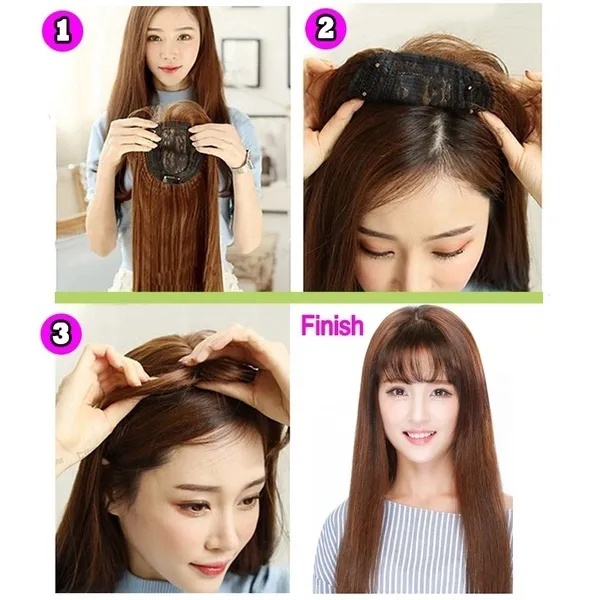 1

2

3

Finish