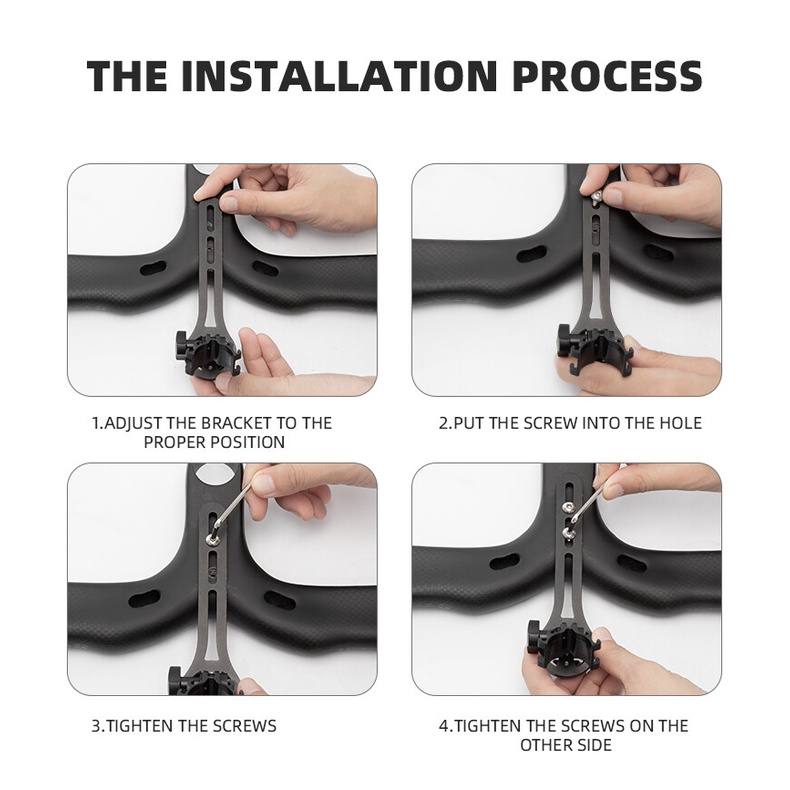 THE INSTALLATION PROCESS

1.ADJUST THE BRACKET TO THE PROPER POSITION

2.PUT THE SCREW INTO THE HOLE

3.TIGHTEN THE SCREWS

4.TIGHTEN THE SCREWS ON THE OTHER SIDE