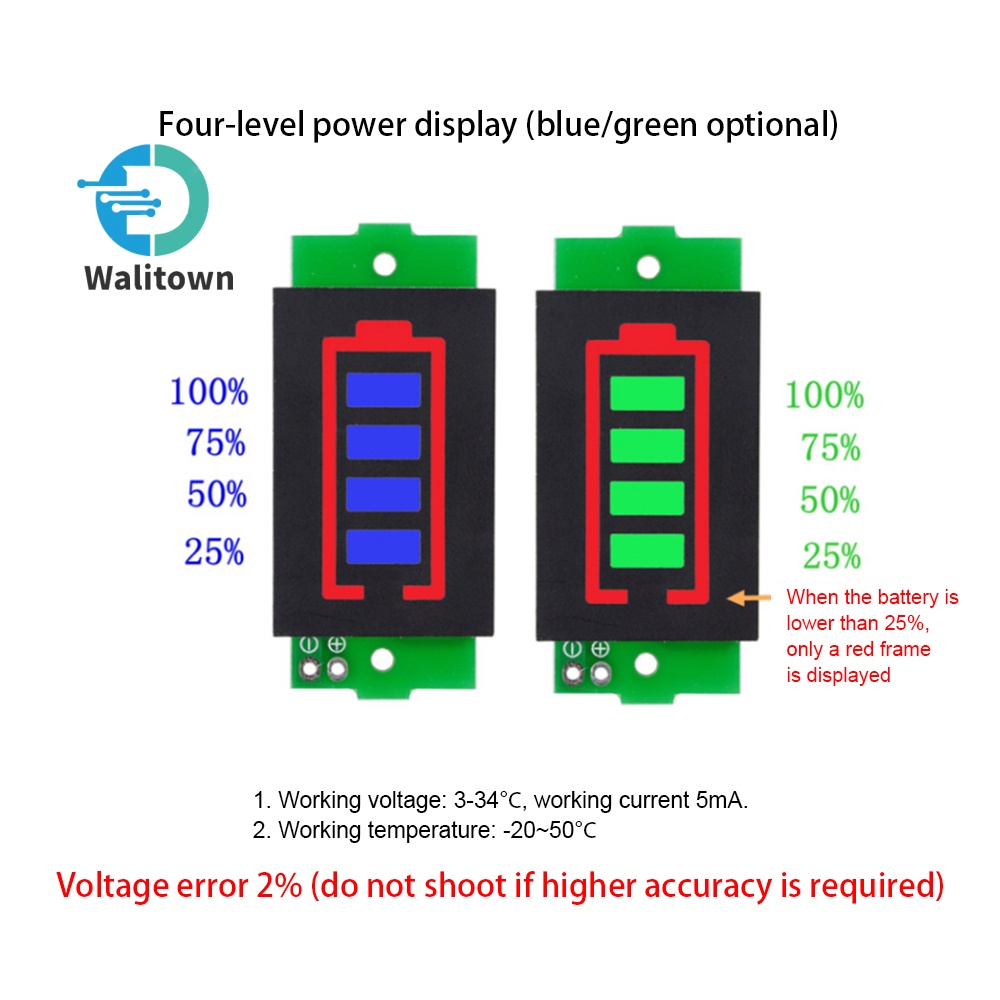 Four-level power display (blue/green optional)

Walitown

100%
75%
50%
25%

100%
75%
50%
25%

When the battery is lower than 25%, only a red frame is displayed

1. Working voltage: 3-34°C, working current 5mA.
2. Working temperature: -20~50°C

Voltage error 2% (do not shoot if higher accuracy is required)