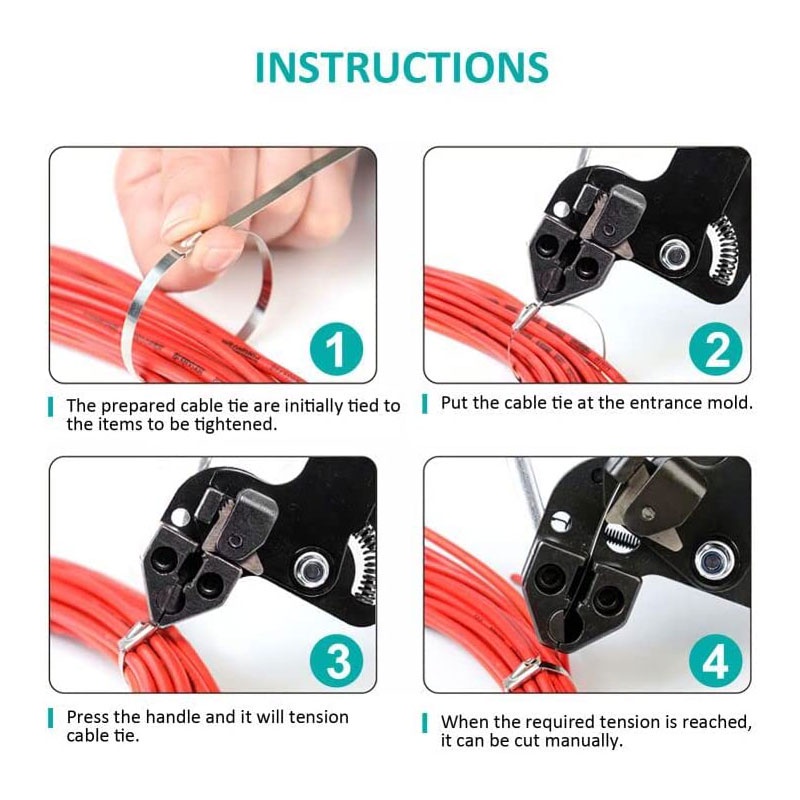 INSTRUCTIONS

1

The prepared cable tie are initially tied to the items to be tightened.

2

Put the cable tie at the entrance mold.

3

Press the handle and it will tension cable tie.

4

When the required tension is reached, it can be cut manually.