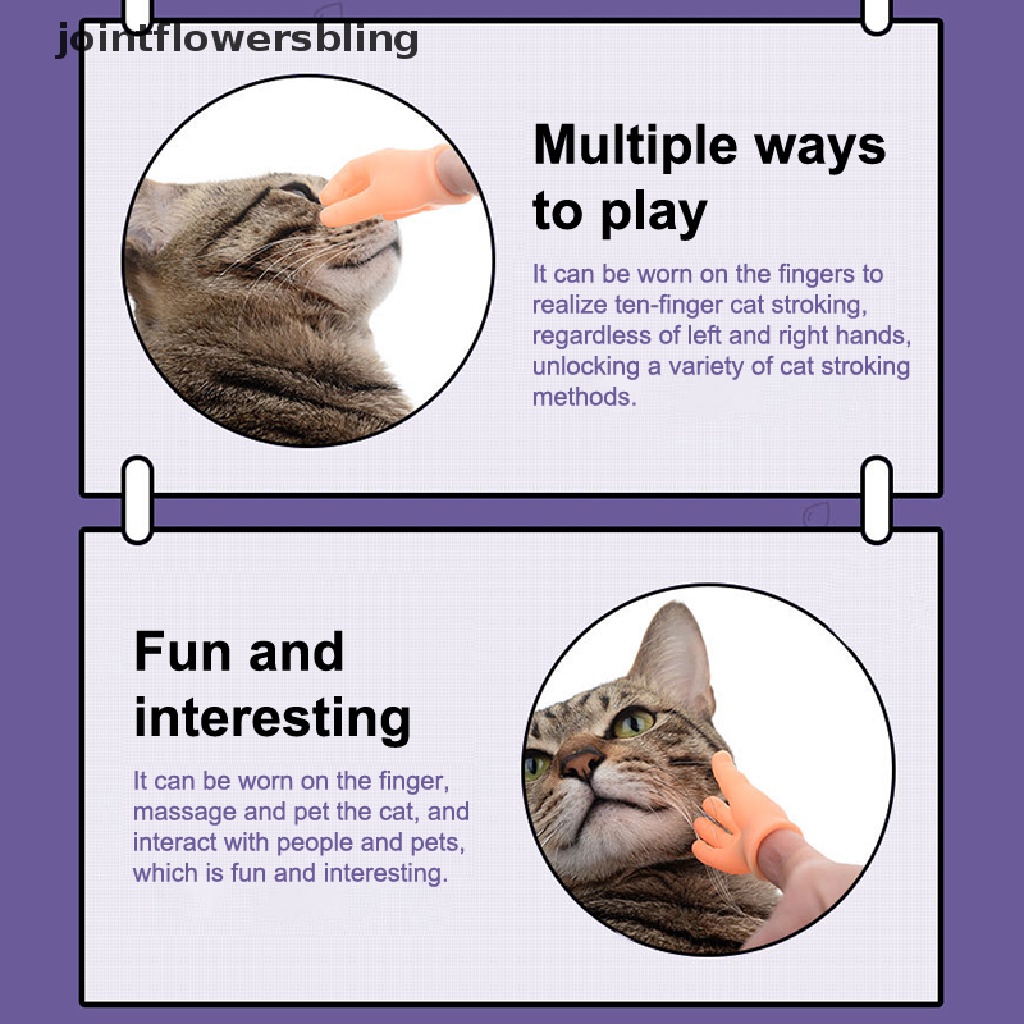 jointflowersbling

Multiple ways to play

It can be worn on the fingers to realize ten-finger cat stroking, regardless of left and right hands, unlocking a variety of cat stroking methods.

Fun and interesting

It can be worn on the finger, massage and pet the cat, and interact with people and pets, which is fun and interesting.