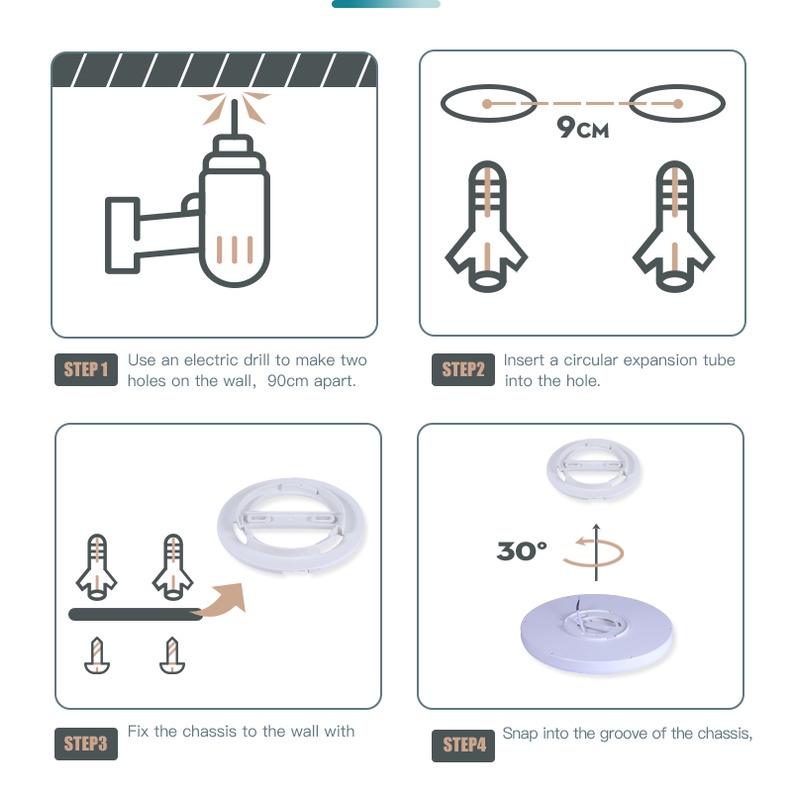 9CM

STEP 1 Use an electric drill to make two holes on the wall, 90cm apart.

STEP2 Insert a circular expansion tube into the hole.

30°

STEP3 Fix the chassis to the wall with

STEP4 Snap into the groove of the chassis,