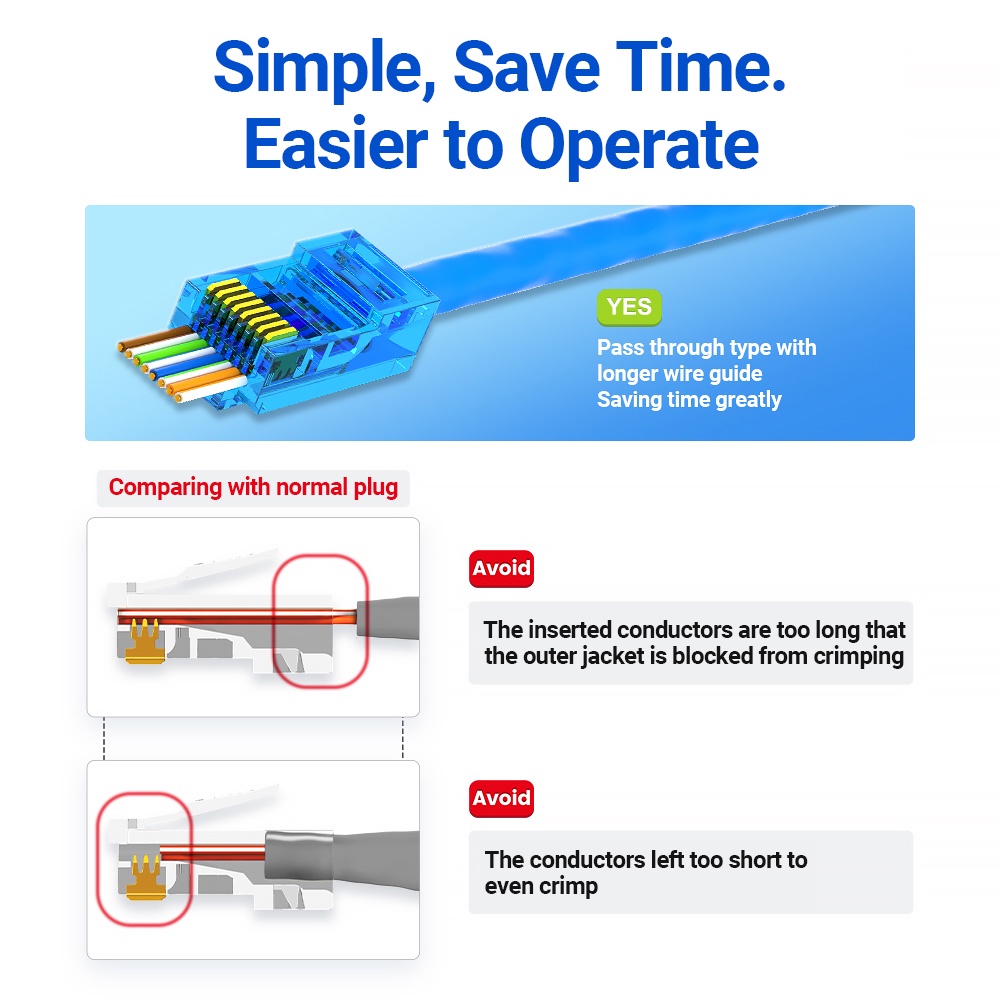 Simple, Save Time.
Easier to Operate

YES

Pass through type with longer wire guide
Saving time greatly

Comparing with normal plug

Avoid

The inserted conductors are too long that the outer jacket is blocked from crimping

Avoid

The conductors left too short to even crimp