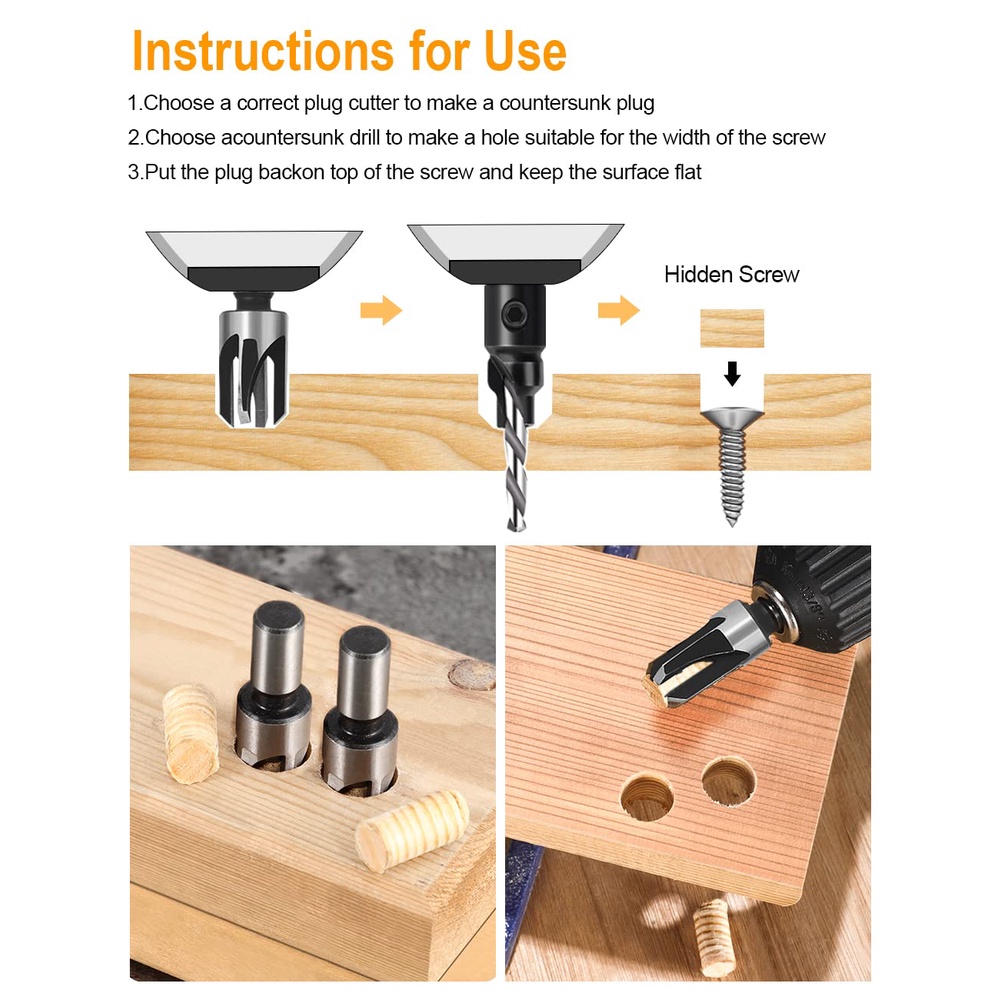 Instructions for Use

1.Choose a correct plug cutter to make a countersunk plug

2.Choose acountersunk drill to make a hole suitable for the width of the screw

3.Put the plug backon top of the screw and keep the surface flat

Hidden Screw