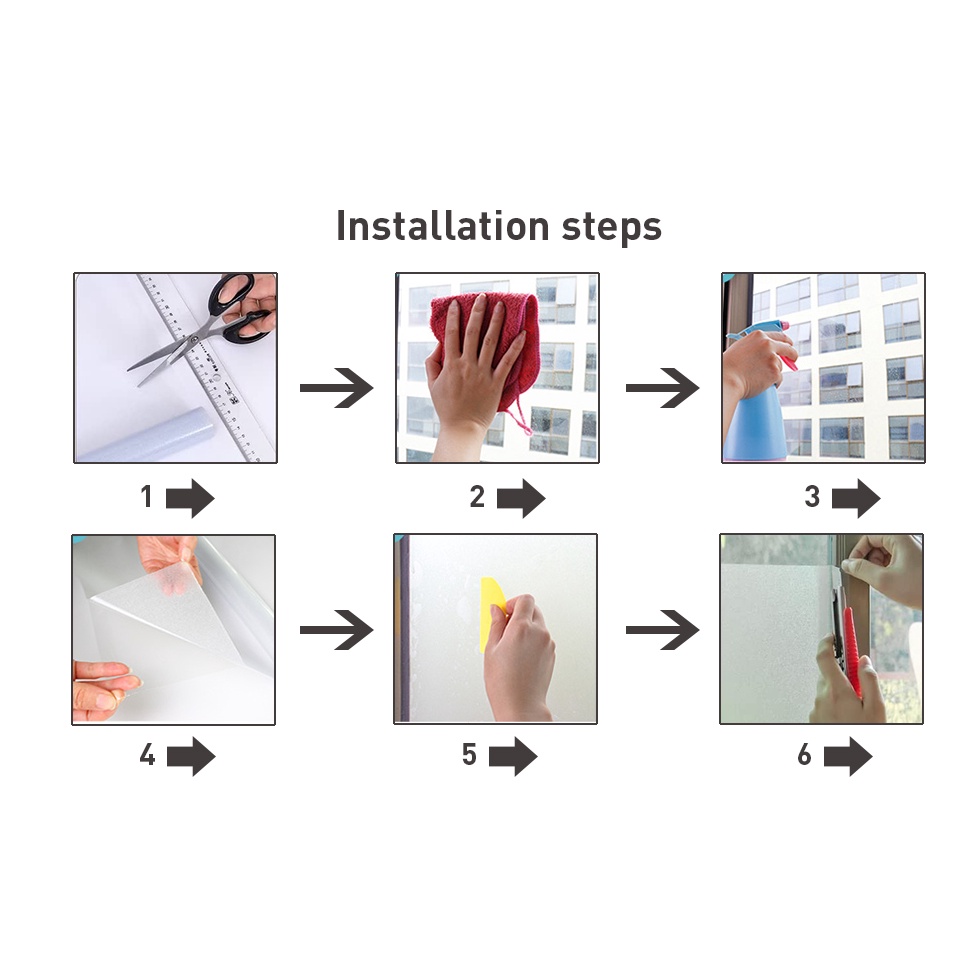 Installation steps

1

2

3

4

5

6