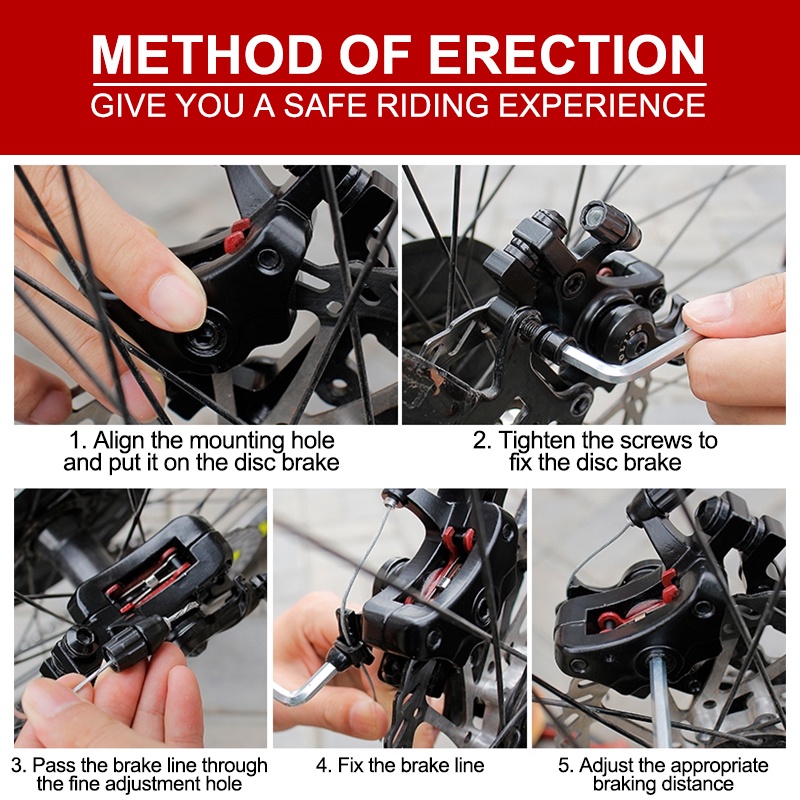 METHOD OF ERECTION
GIVE YOU A SAFE RIDING EXPERIENCE

1. Align the mounting hole and put it on the disc brake

2. Tighten the screws to fix the disc brake

3. Pass the brake line through the fine adjustment hole

4. Fix the brake line

5. Adjust the appropriate braking distance