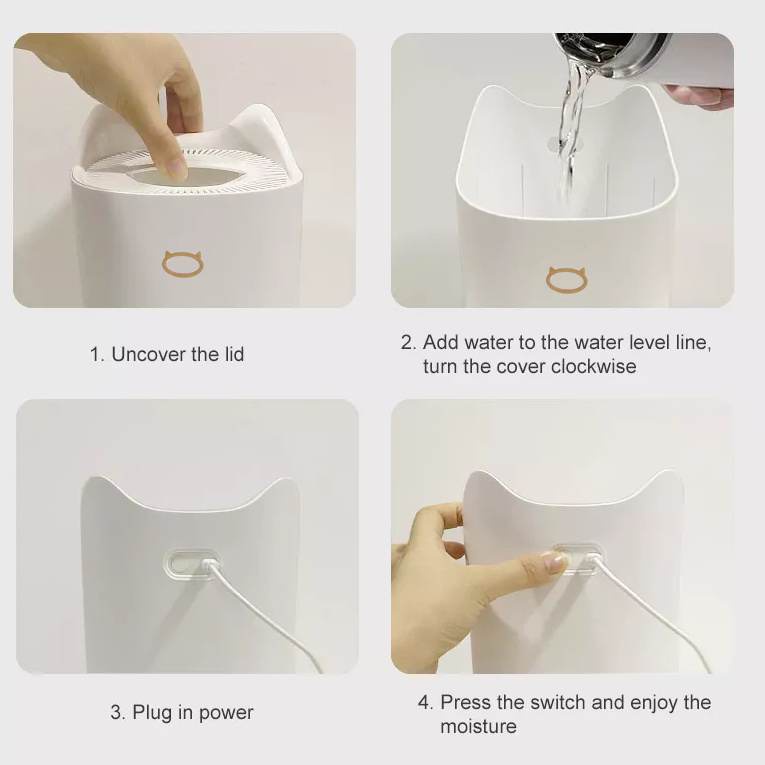 1. Uncover the lid

2. Add water to the water level line, turn the cover clockwise

3. Plug in power

4. Press the switch and enjoy the moisture