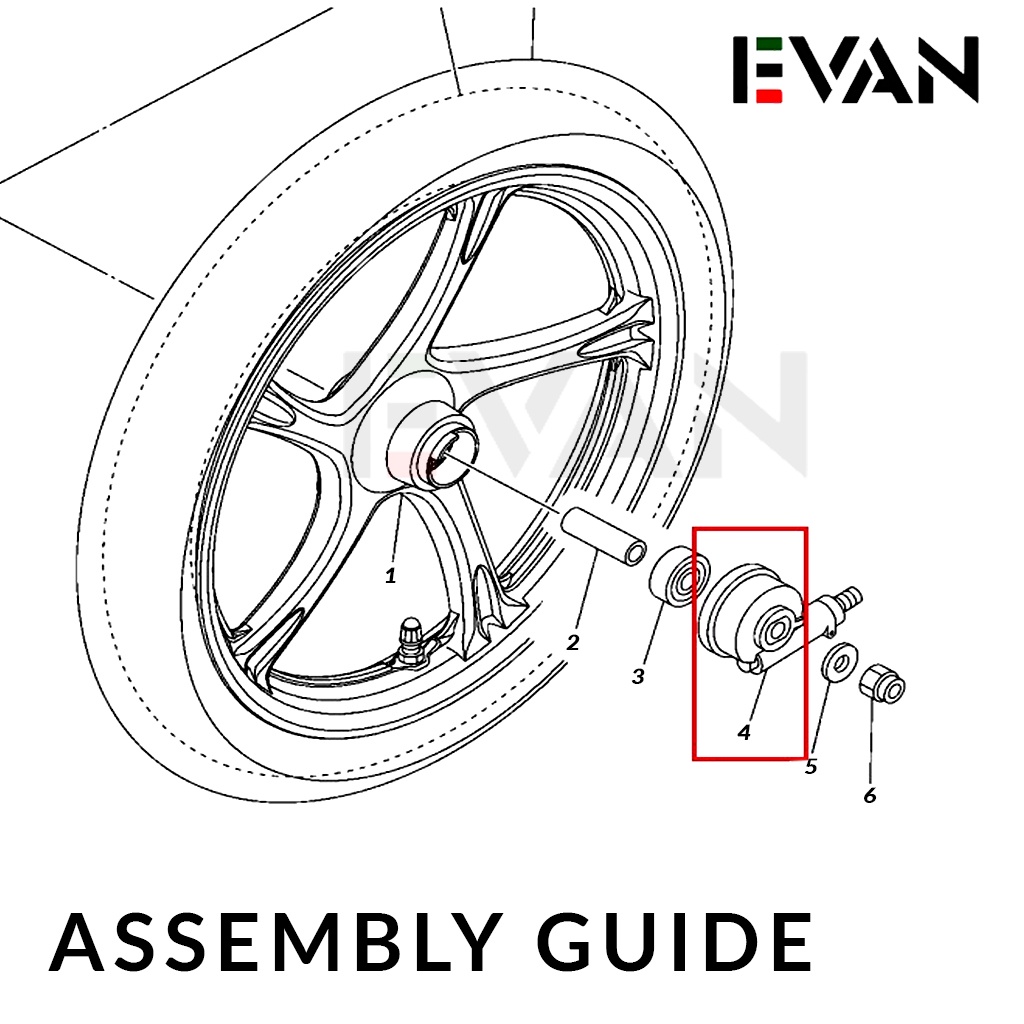 EVAN

EVAN

1
2
3
4
5
6

ASSEMBLY GUIDE