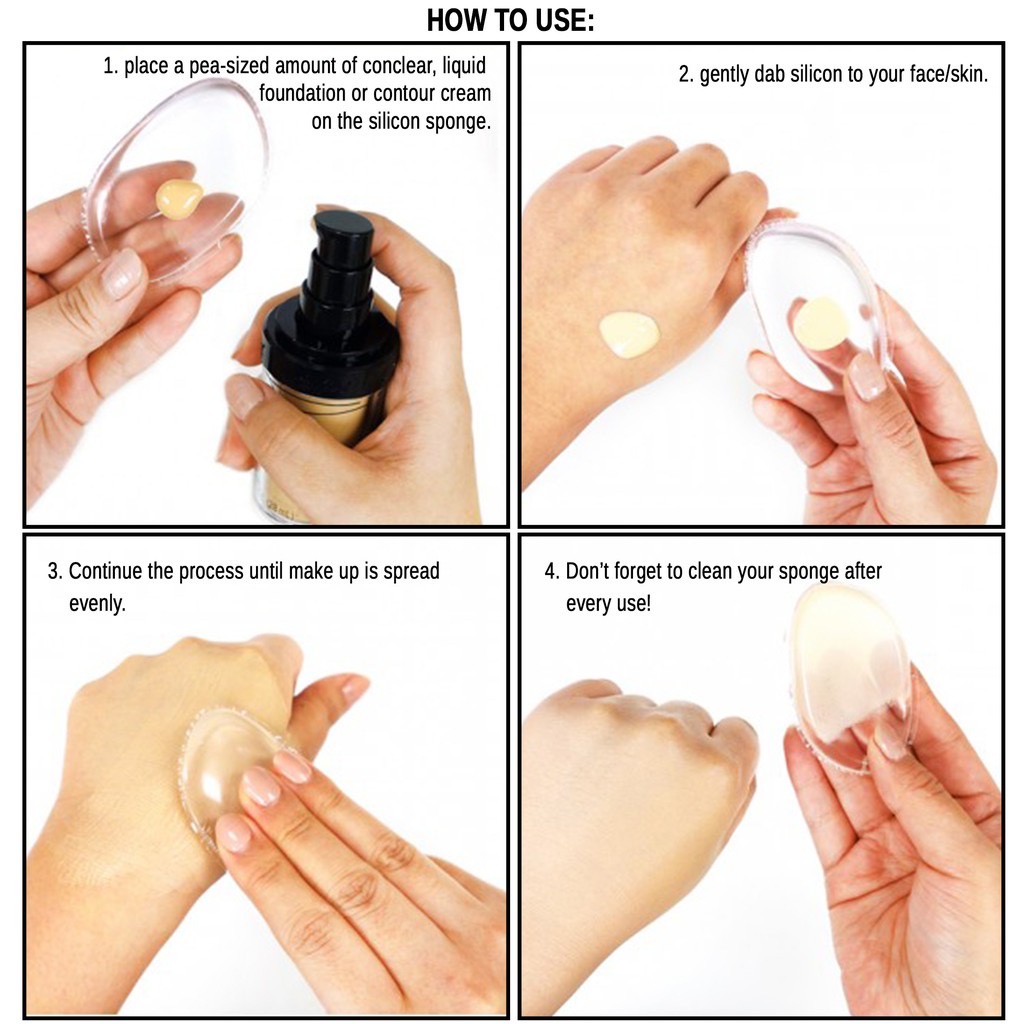 HOW TO USE:

1. place a pea-sized amount of conclear, liquid foundation or contour cream on the silicon sponge.

2. gently dab silicon to your face/skin.

3. Continue the process until make up is spread evenly.

4. Don't forget to clean your sponge after every use!